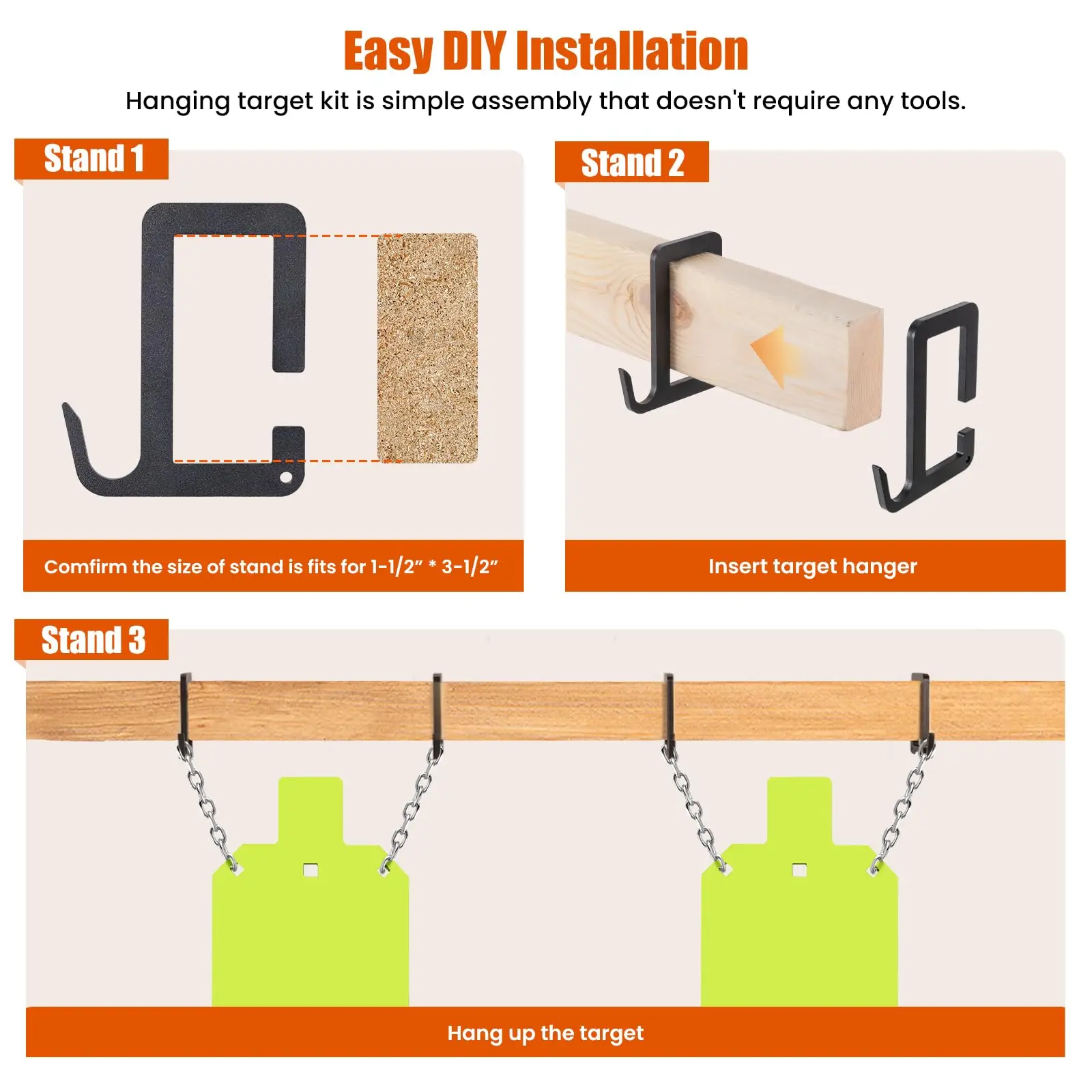 Easy DIY Installation

Hanging target kit is simple assembly that doesn't require any tools.

Stand 1

Comfirm the size of stand is fits for 1-1/2" * 3-1/2"

Stand 2

Insert target hanger

Stand 3

Hang up the target