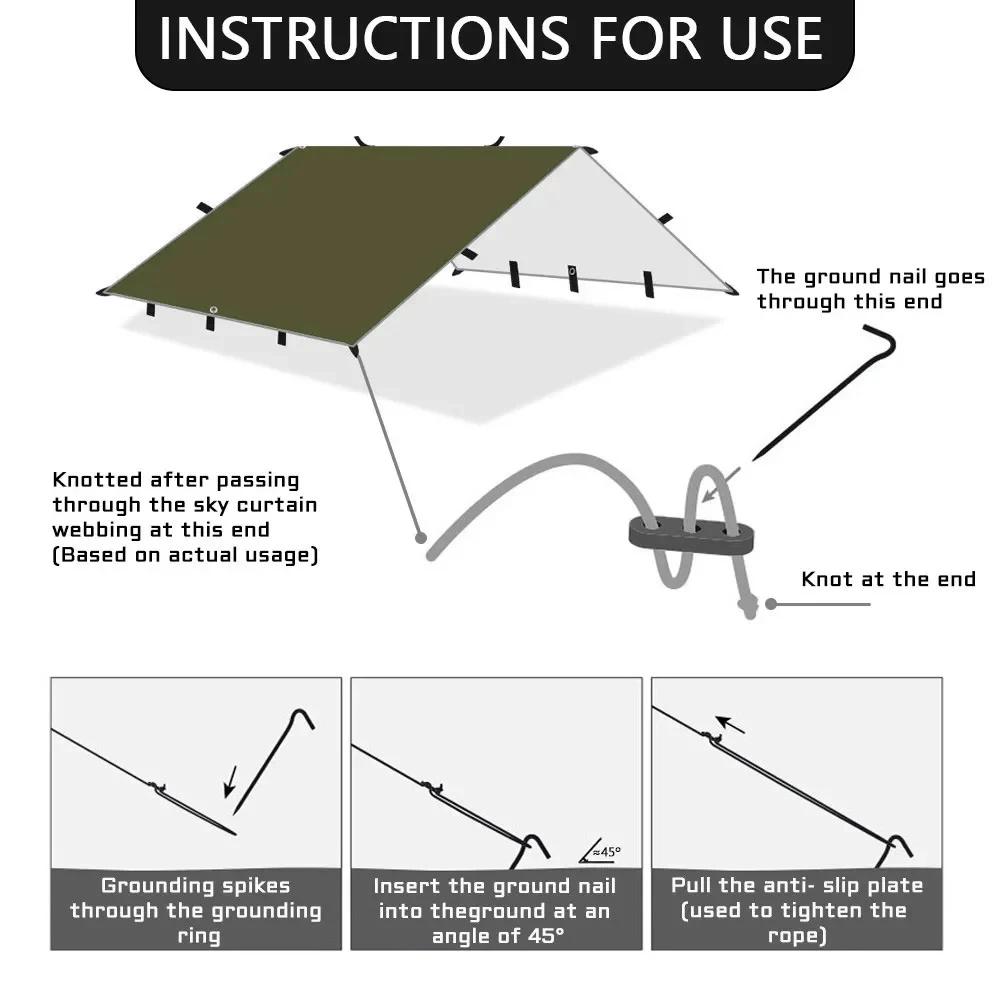 INSTRUCTIONS FOR USE

The ground nail goes through this end

Knotted after passing through the sky curtain webbing at this end (Based on actual usage)

Knot at the end

≈45°

Grounding spikes through the grounding ring

Insert the ground nail into theground at an angle of 45°

Pull the anti- slip plate (used to tighten the rope)