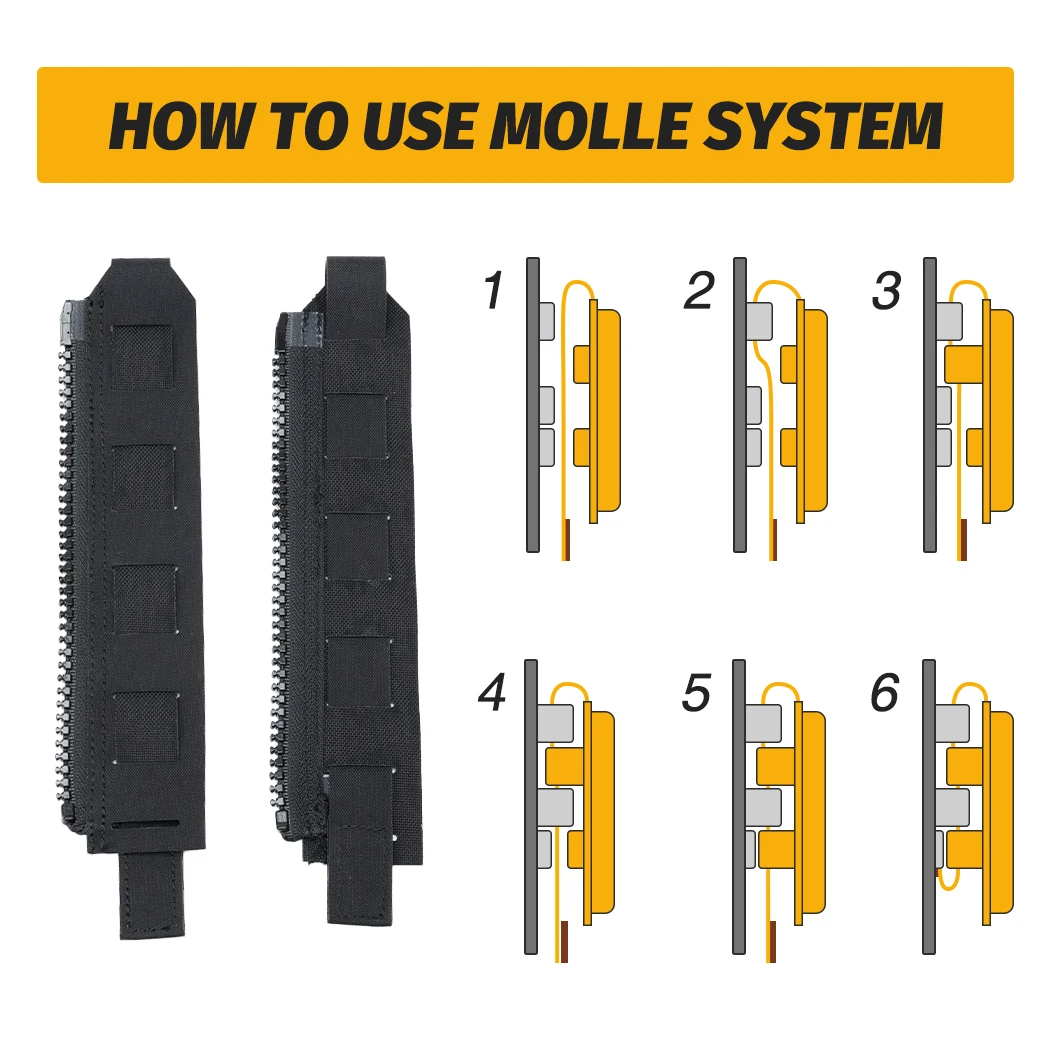 HOW TO USE MOLLE SYSTEM

1

2

3

4

5

6