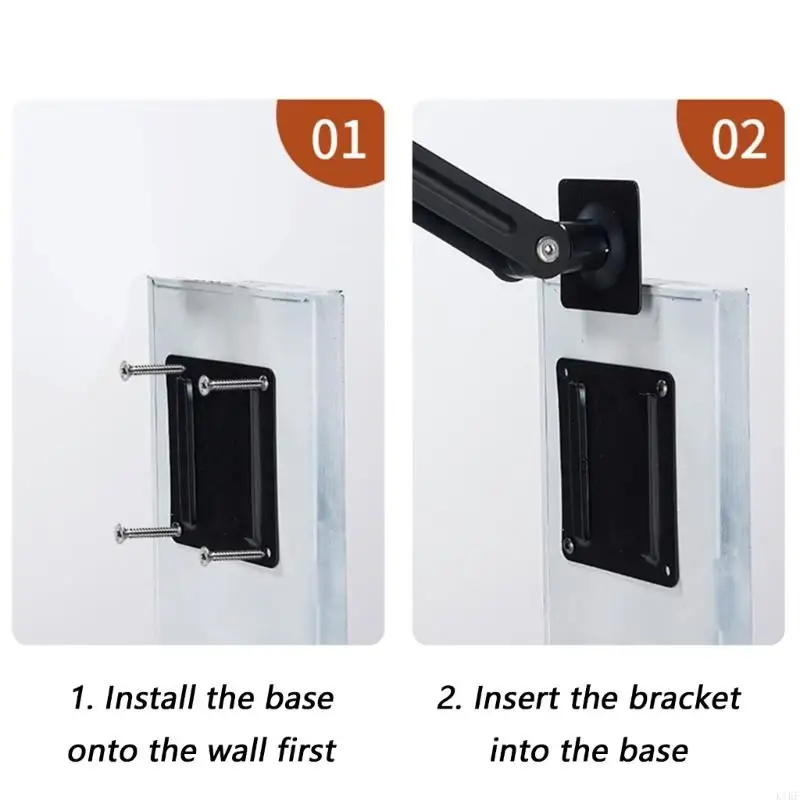 01

1. Install the base onto the wall first

02

2. Insert the bracket into the base