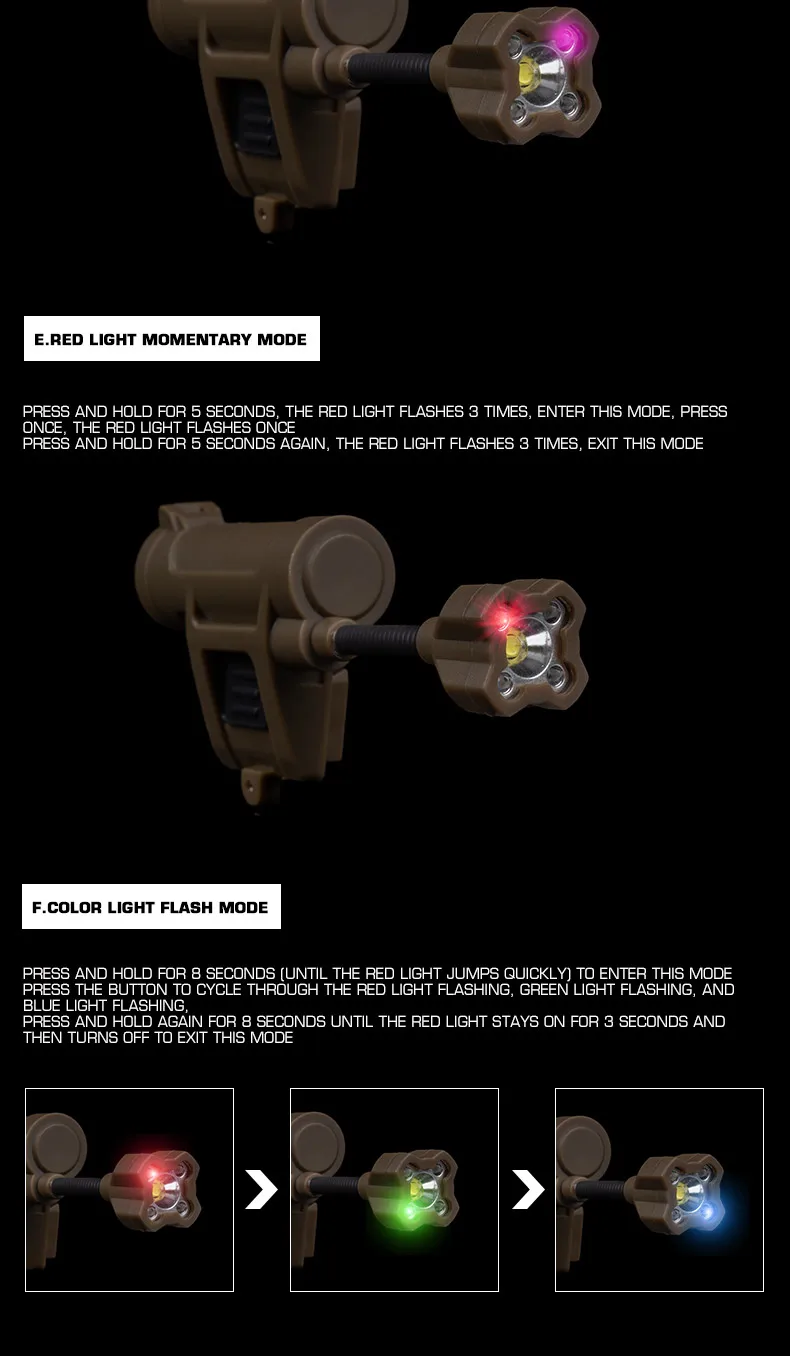 E.RED LIGHT MOMENTARY MODE

PRESS AND HOLD FOR 5 SECONDS, THE RED LIGHT FLASHES 3 TIMES, ENTER THIS MODE, PRESS ONCE, THE RED LIGHT FLASHES ONCE
PRESS AND HOLD FOR 5 SECONDS AGAIN, THE RED LIGHT FLASHES 3 TIMES, EXIT THIS MODE

F.COLOR LIGHT FLASH MODE

PRESS AND HOLD FOR 8 SECONDS (UNTIL THE RED LIGHT JUMPS QUICKLY) TO ENTER THIS MODE
PRESS THE BUTTON TO CYCLE THROUGH THE RED LIGHT FLASHING, GREEN LIGHT FLASHING, AND BLUE LIGHT FLASHING,
PRESS AND HOLD AGAIN FOR 8 SECONDS UNTIL THE RED LIGHT STAYS ON FOR 3 SECONDS AND THEN TURNS OFF TO EXIT THIS MODE