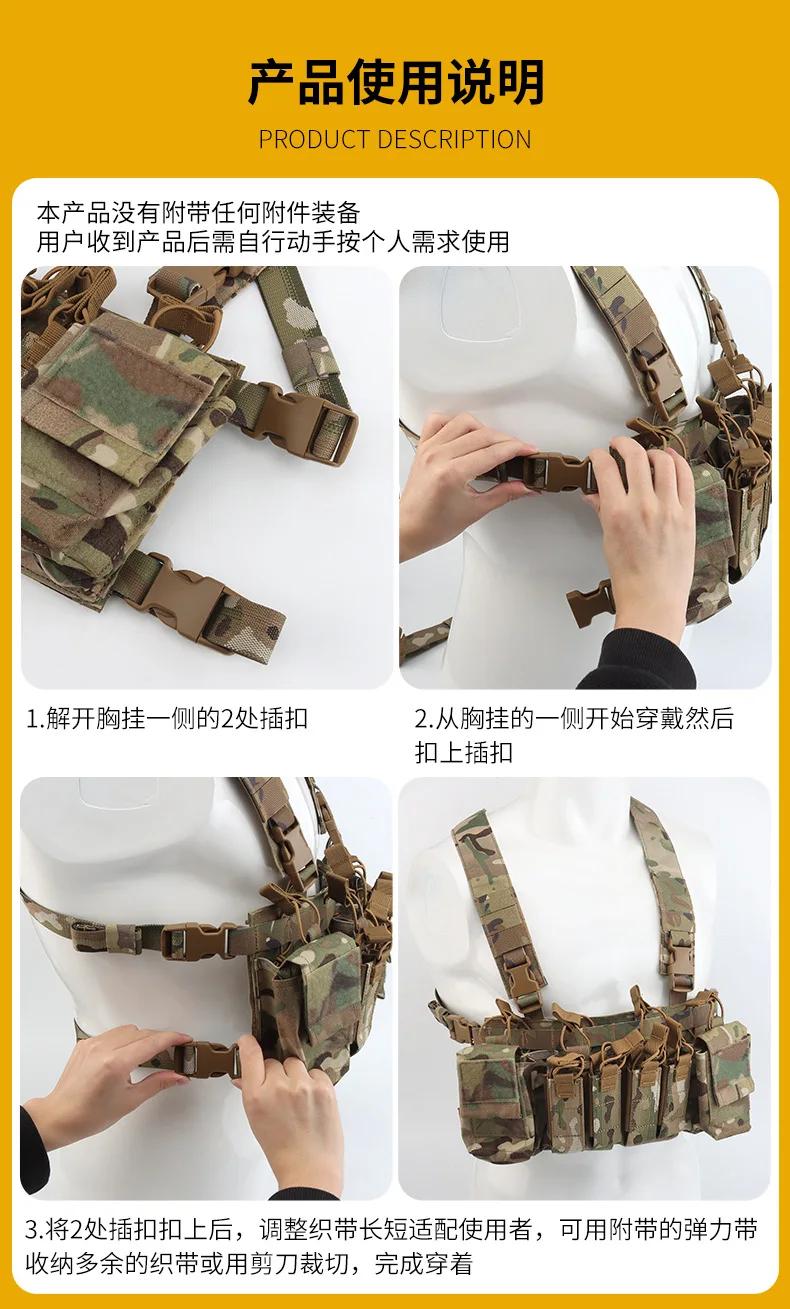 产品使用说明

PRODUCT DESCRIPTION

本产品没有附带任何附件装备
用户收到产品后需自行动手按个人需求使用

1.解开胸挂一侧的2处插扣

2.从胸挂的一侧开始穿戴然后扣上插扣

3.将2处插扣扣上后，调整织带长短适配使用者，可用附带的弹力带收纳多余的织带或用剪刀裁切，完成穿着