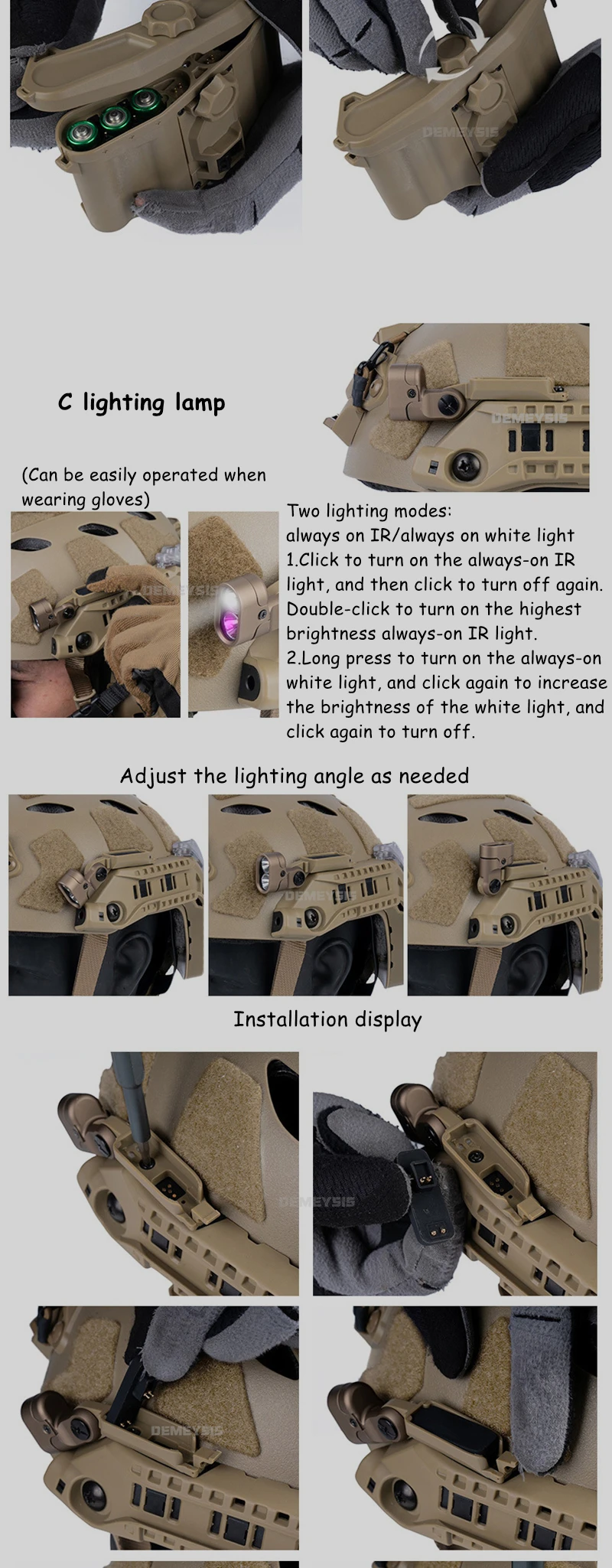 DEMEYSIS

C lighting lamp

DEMEYSIS

(Can be easily operated when wearing gloves)

DEMEYSIS

Two lighting modes:
always on IR/always on white light
1.Click to turn on the always-on IR light, and then click to turn off again. Double-click to turn on the highest brightness always-on IR light.
2.Long press to turn on the always-on white light, and click again to increase the brightness of the white light, and click again to turn off.

Adjust the lighting angle as needed

DEMEYSIS

Installation display

DEMEYSIS

DEMEYSIS