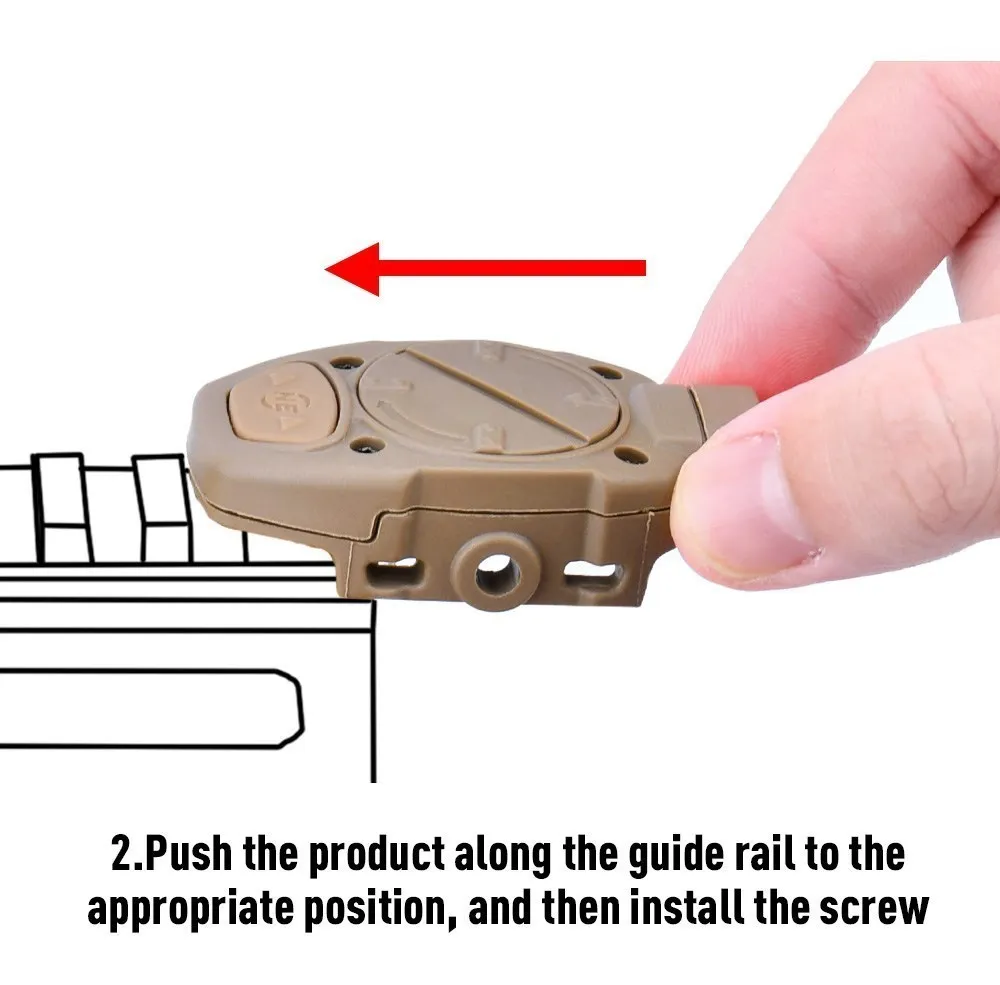 HE

2.Push the product along the guide rail to the appropriate position, and then install the screw