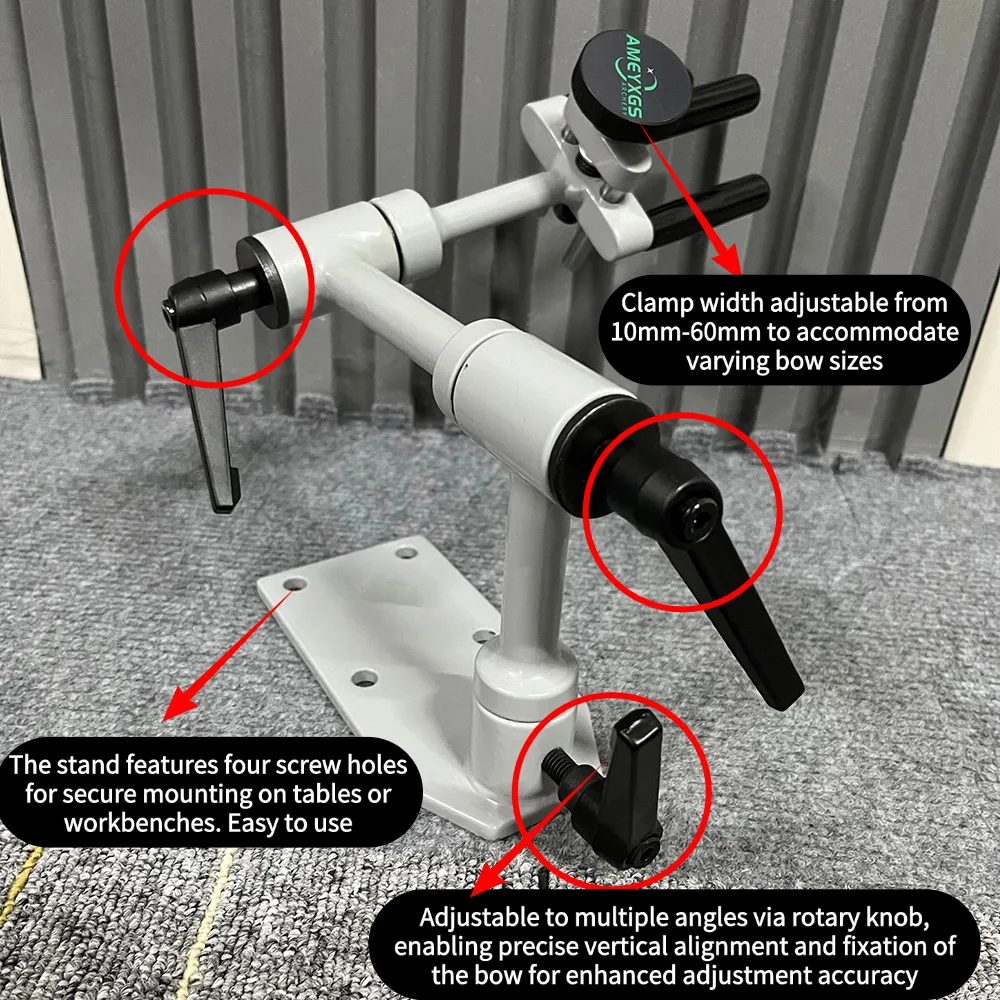 AMEYXGS
ARCHERY

Clamp width adjustable from 10mm-60mm to accommodate varying bow sizes

The stand features four screw holes for secure mounting on tables or workbenches. Easy to use

Adjustable to multiple angles via rotary knob, enabling precise vertical alignment and fixation of the bow for enhanced adjustment accuracy