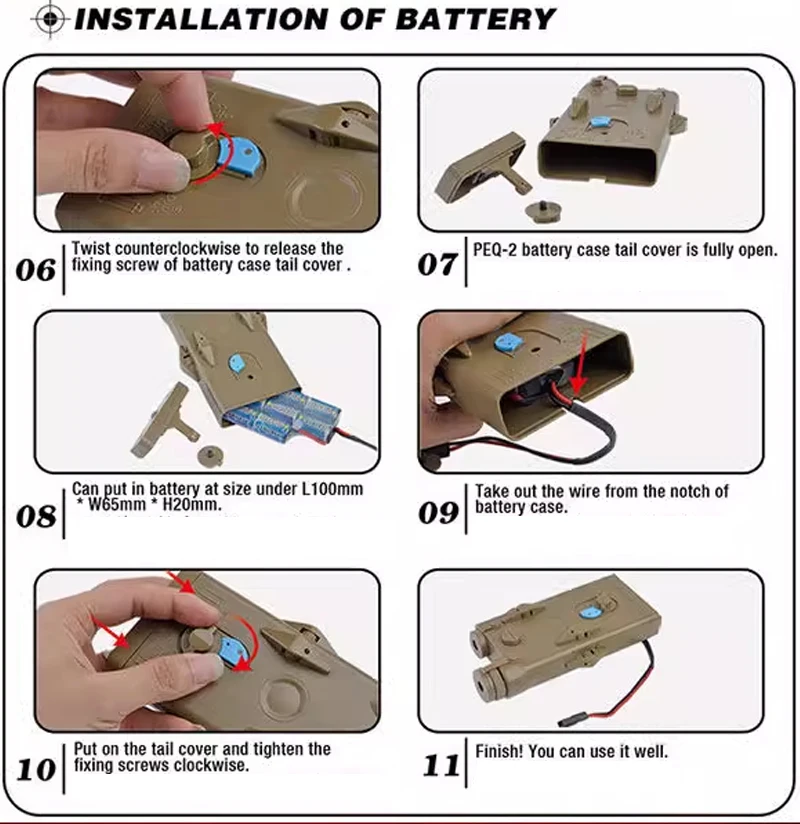 INSTALLATION OF BATTERY

06 Twist counterclockwise to release the fixing screw of battery case tail cover .

07 PEQ-2 battery case tail cover is fully open.

08 Can put in battery at size under L100mm * W65mm * H20mm.

09 Take out the wire from the notch of battery case.

10 Put on the tail cover and tighten the fixing screws clockwise.

11 Finish! You can use it well.