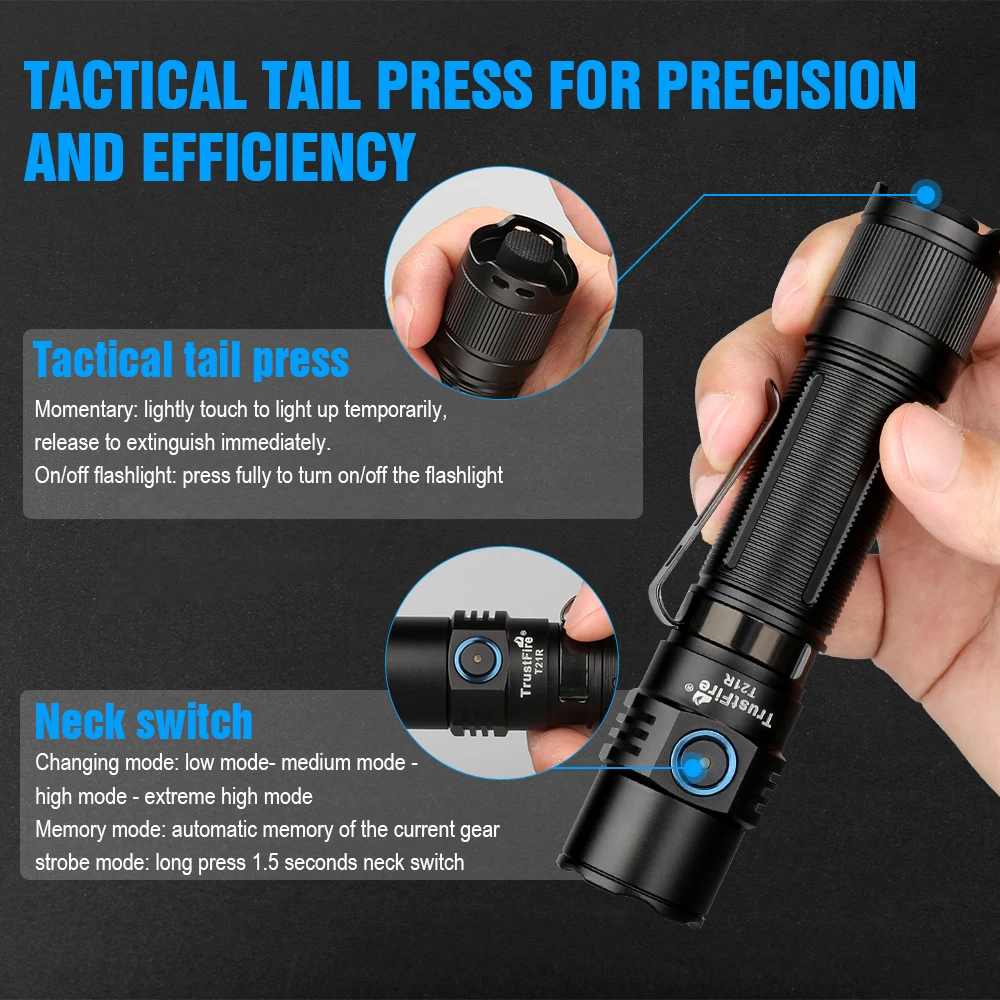 TACTICAL TAIL PRESS FOR PRECISION AND EFFICIENCY

Tactical tail press

Momentary: lightly touch to light up temporarily, release to extinguish immediately.

On/off flashlight: press fully to turn on/off the flashlight

TrustFire®
T21R

Neck switch

Changing mode: low mode- medium mode - high mode - extreme high mode

Memory mode: automatic memory of the current gear

strobe mode: long press 1.5 seconds neck switch

TrustFire®
T21R