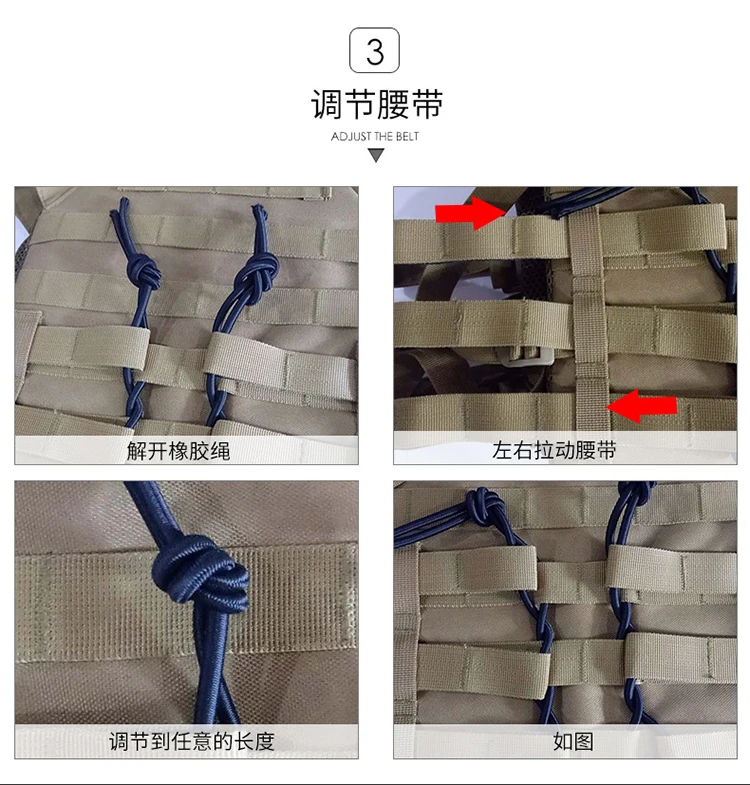 3

调节腰带

ADJUST THE BELT

解开橡胶绳

左右拉动腰带

调节到任意的长度

如图