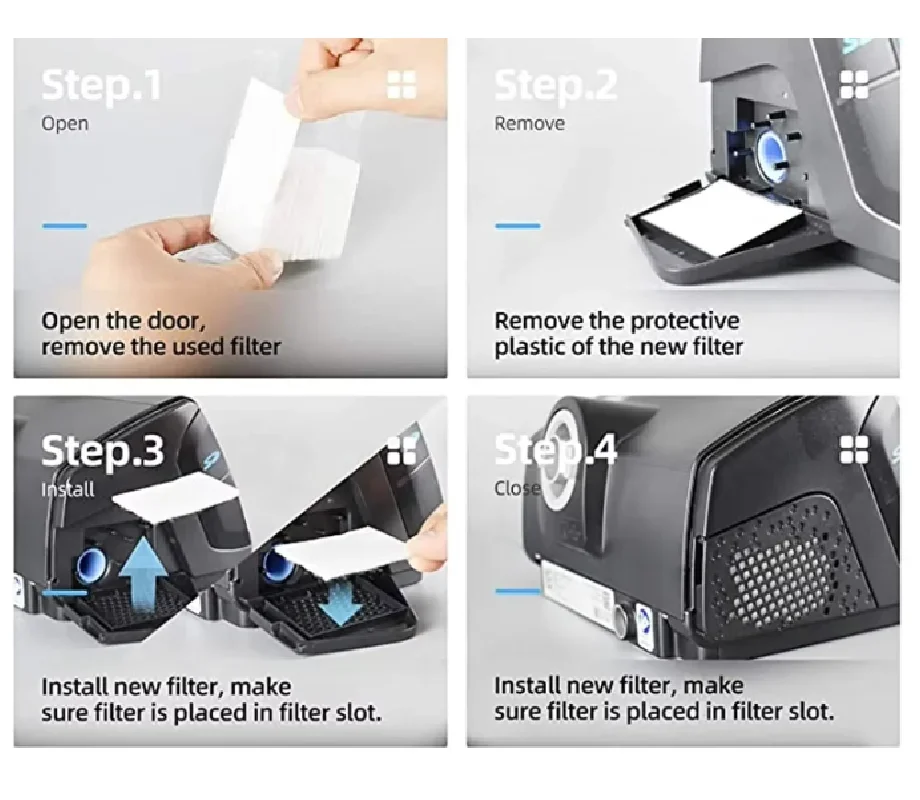 Step.1
Open

Open the door, remove the used filter

Step.2
Remove

Remove the protective plastic of the new filter

Step.3
Install

Install new filter, make sure filter is placed in filter slot.

Step.4
Close

Install new filter, make sure filter is placed in filter slot.