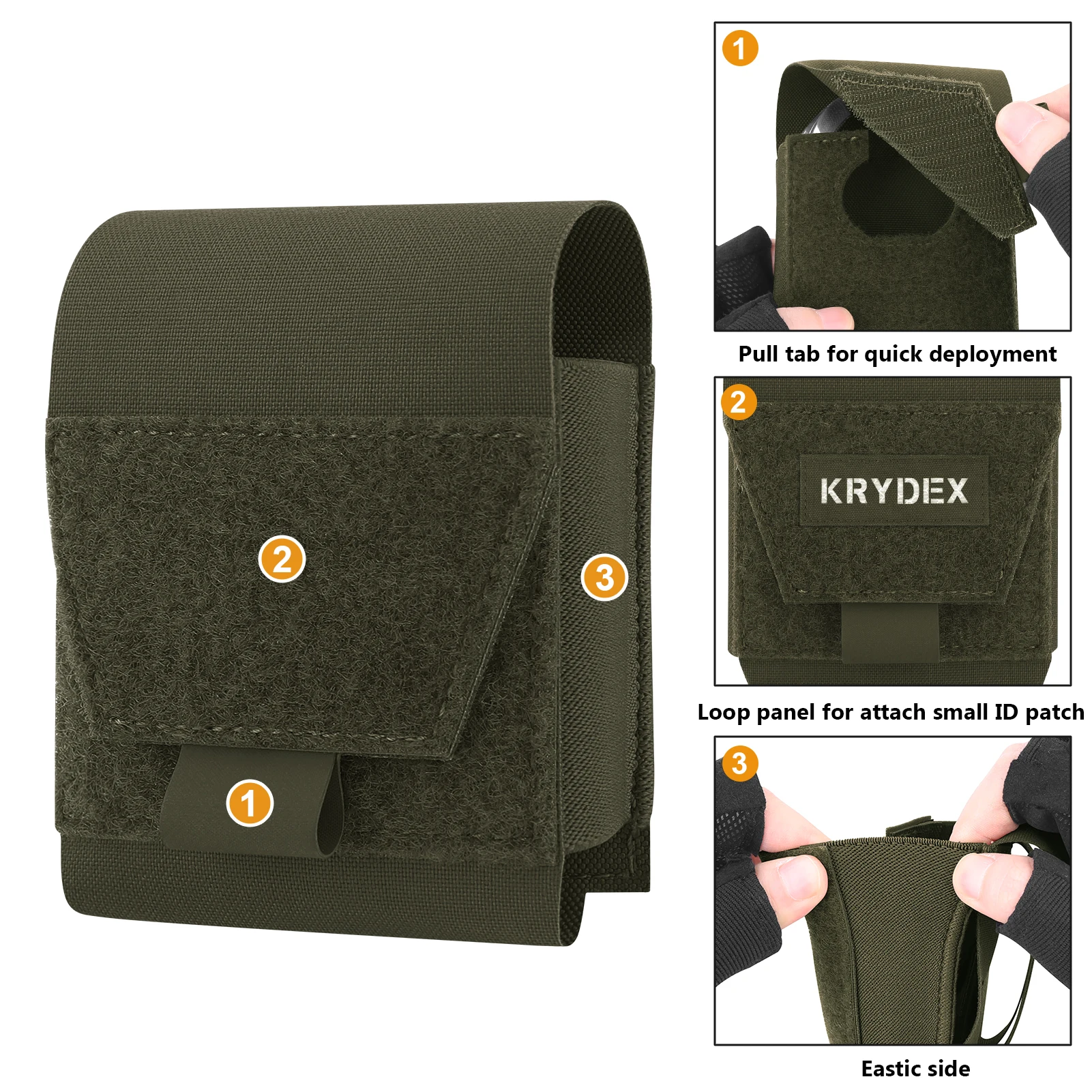 2

3

1

1

Pull tab for quick deployment

2

KRYDEX

Loop panel for attach small ID patch

3

Eastic side