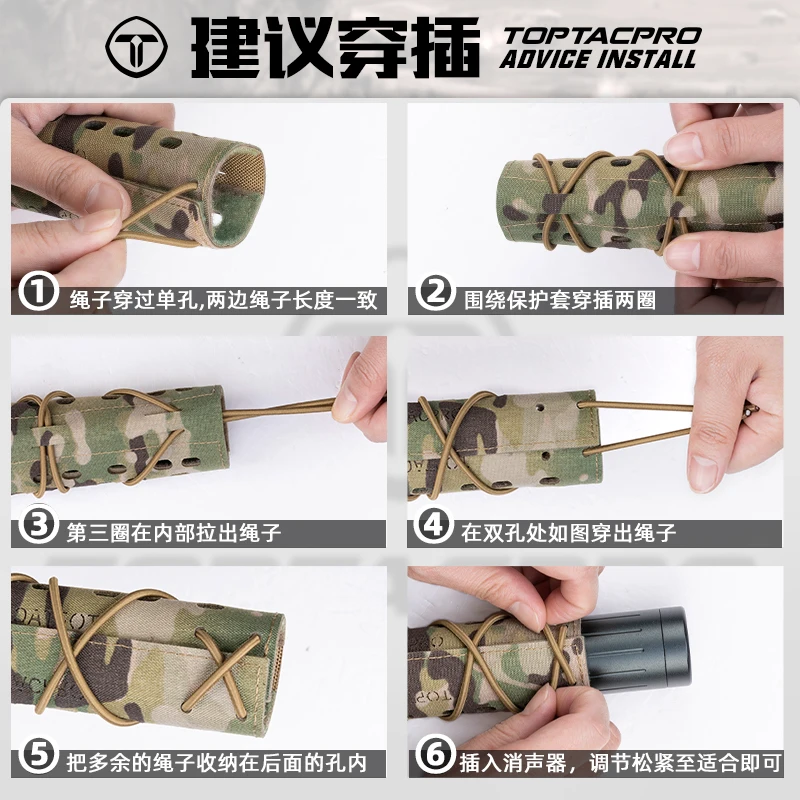 建议穿插
TOPTACPRO
ADVICE INSTALL

① 绳子穿过单孔,两边绳子长度一致

② 围绕保护套穿插两圈

③ 第三圈在内部拉出绳子

④ 在双孔处如图穿出绳子

⑤ 把多余的绳子收纳在后面的孔内

⑥ 插入消声器，调节松紧至适合即可