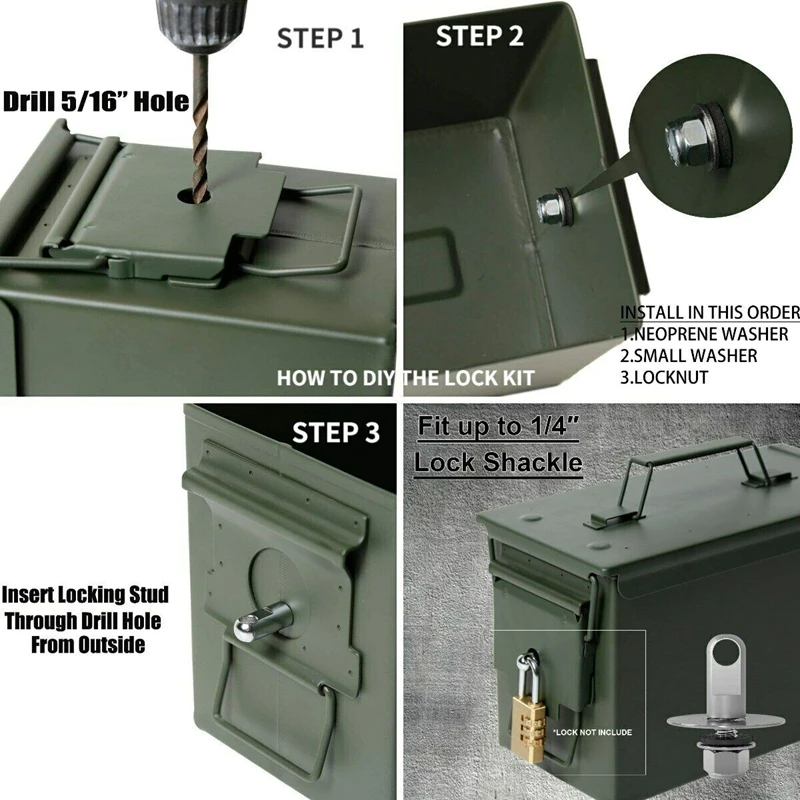 STEP 1

Drill 5/16" Hole

STEP 2

INSTALL IN THIS ORDER
1.NEOPRENE WASHER
2.SMALL WASHER
3.LOCKNUT

HOW TO DIY THE LOCK KIT

STEP 3

Insert Locking Stud Through Drill Hole From Outside

Fit up to 1/4" Lock Shackle

*LOCK NOT INCLUDE