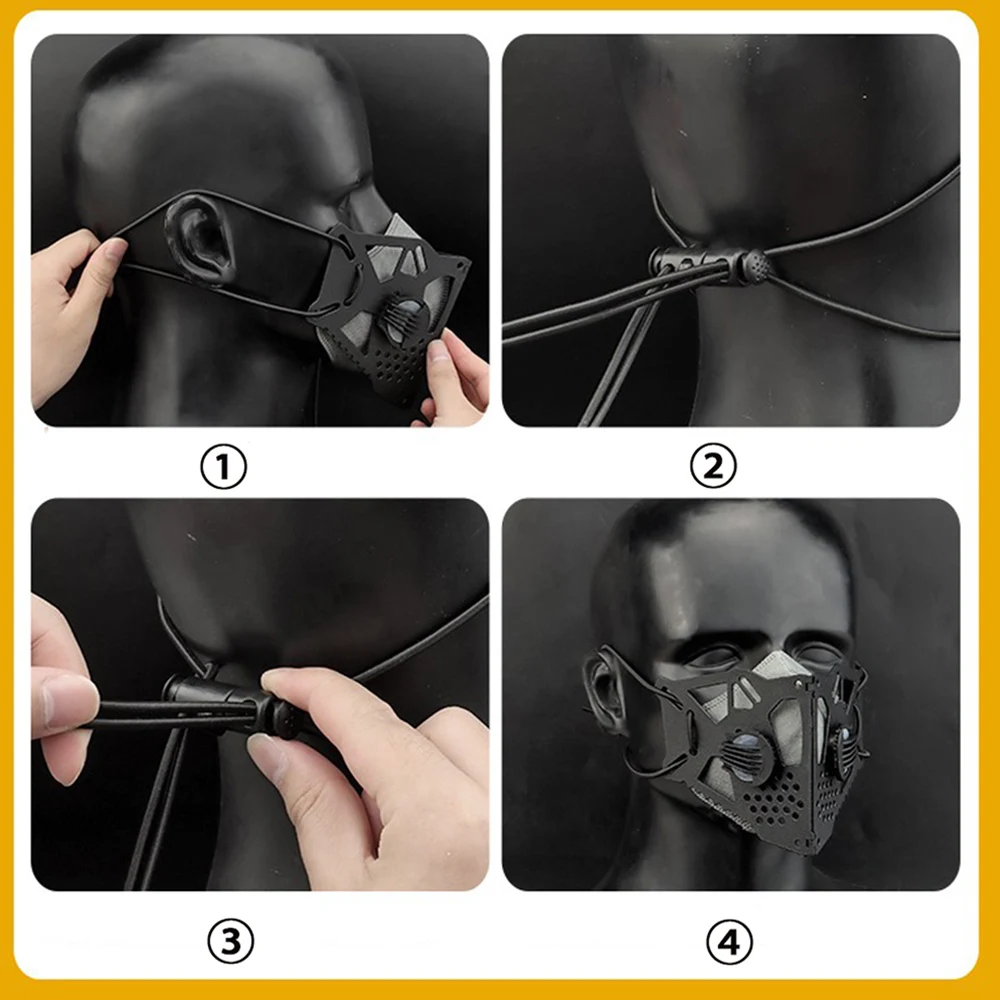 ①

②

③

④