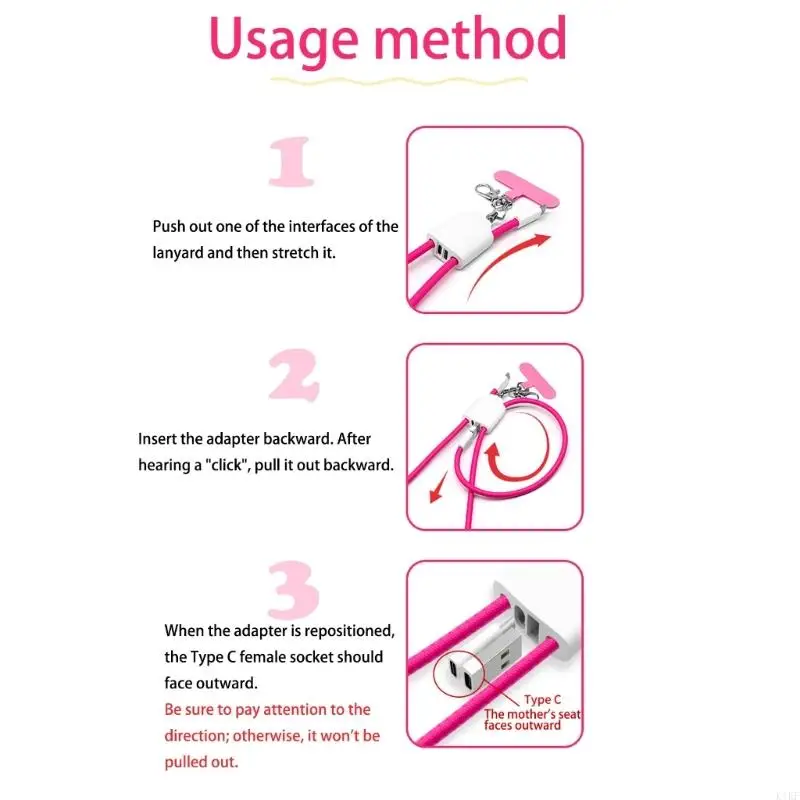 Usage method

1

Push out one of the interfaces of the lanyard and then stretch it.

2

Insert the adapter backward. After hearing a "click", pull it out backward.

3

When the adapter is repositioned, the Type C female socket should face outward.

Be sure to pay attention to the direction; otherwise, it won't be pulled out.

Type C
The mother's seat faces outward