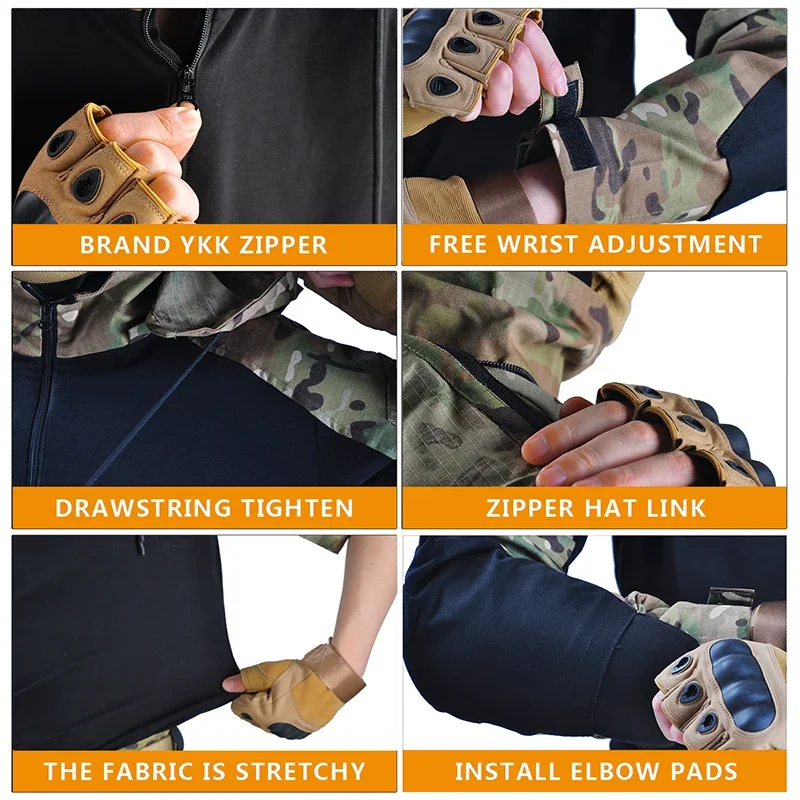 BRAND YKK ZIPPER

FREE WRIST ADJUSTMENT

DRAWSTRING TIGHTEN

ZIPPER HAT LINK

THE FABRIC IS STRETCHY

INSTALL ELBOW PADS