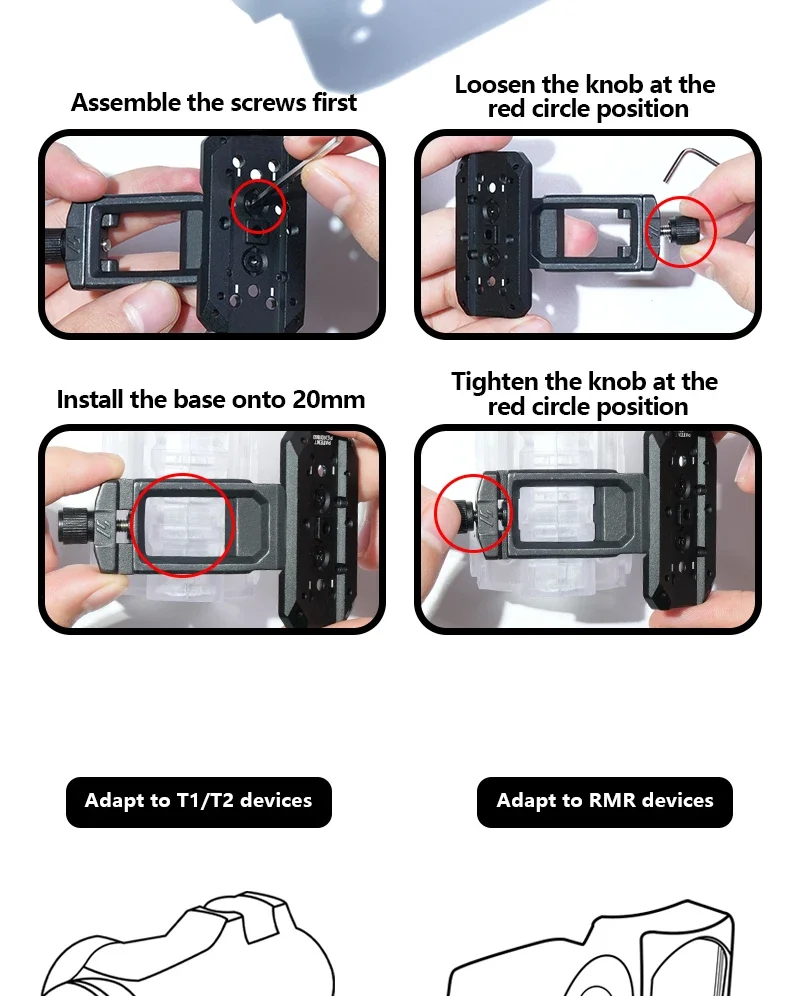 Assemble the screws first

Loosen the knob at the red circle position

Install the base onto 20mm

Tighten the knob at the red circle position

Adapt to T1/T2 devices

Adapt to RMR devices