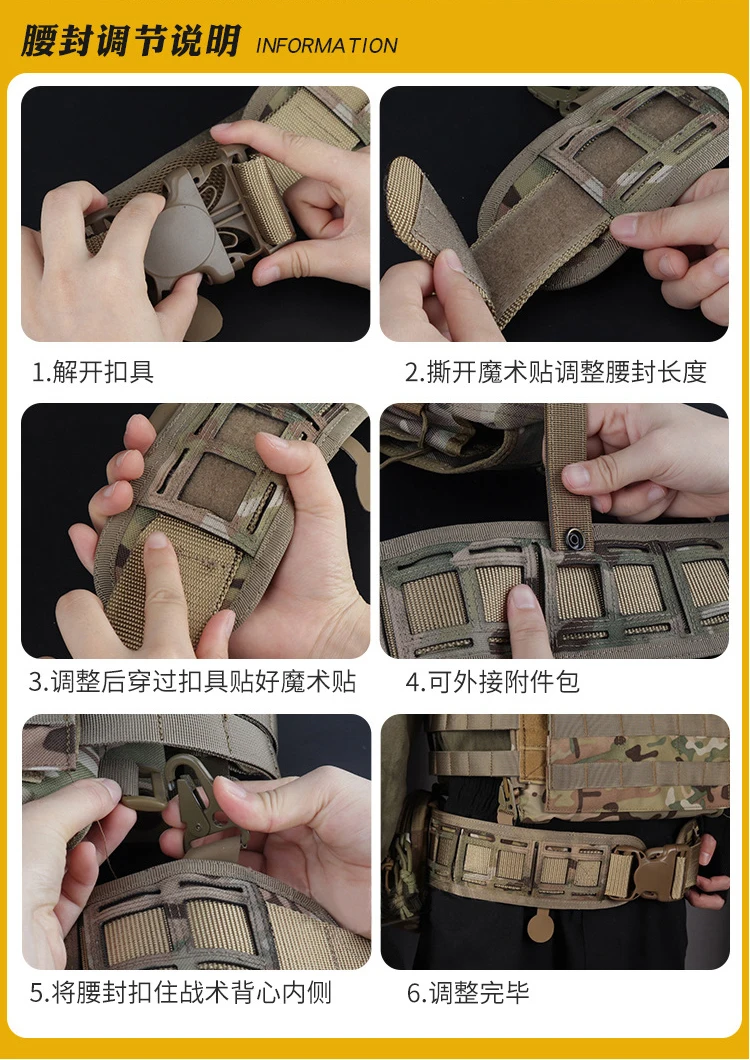 腰封调节说明 INFORMATION

1.解开扣具

2.撕开魔术贴调整腰封长度

3.调整后穿过扣具贴好魔术贴

4.可外接附件包

5.将腰封扣住战术背心内侧

6.调整完毕