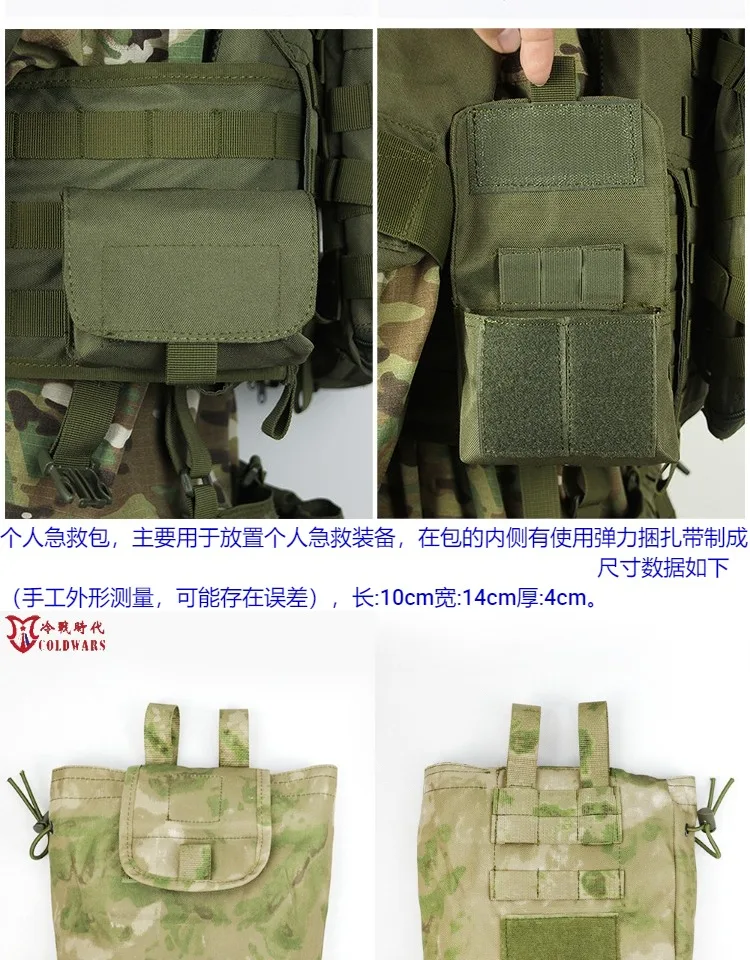 个人急救包，主要用于放置个人急救装备，在包的内侧有使用弹力捆扎带制成

尺寸数据如下

（手工外形测量，可能存在误差），长:10cm宽:14cm厚:4cm。

冷戰時代
COLDWARS