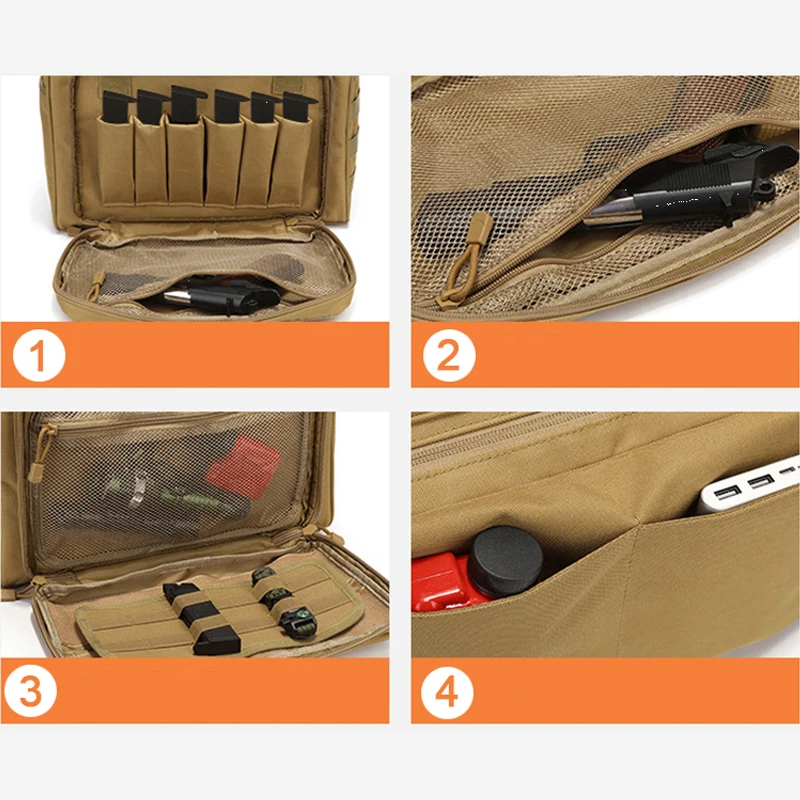 1

2

3

4