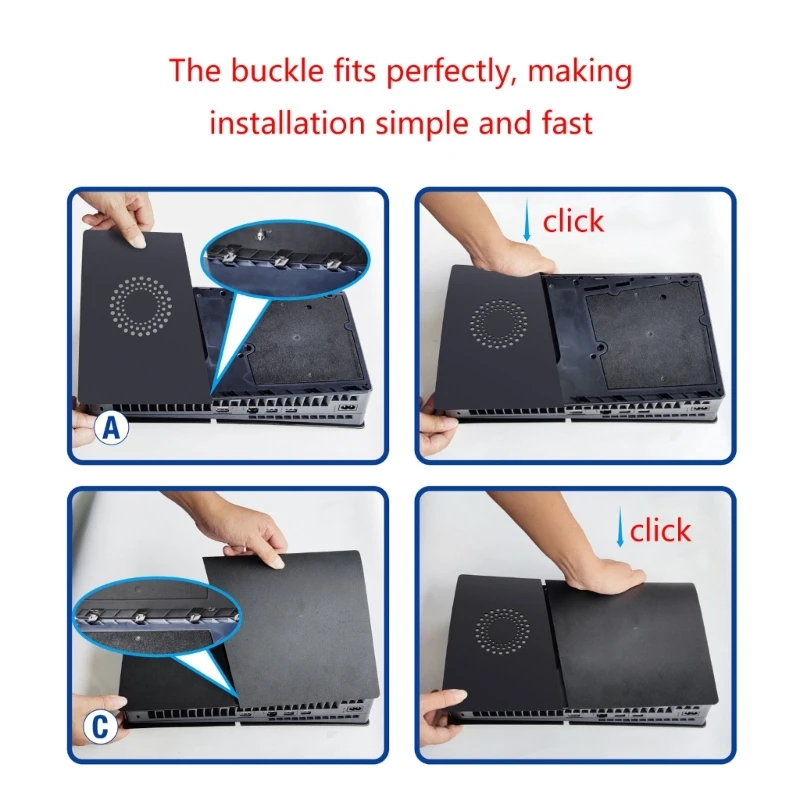 The buckle fits perfectly, making installation simple and fast

A

click

C

click