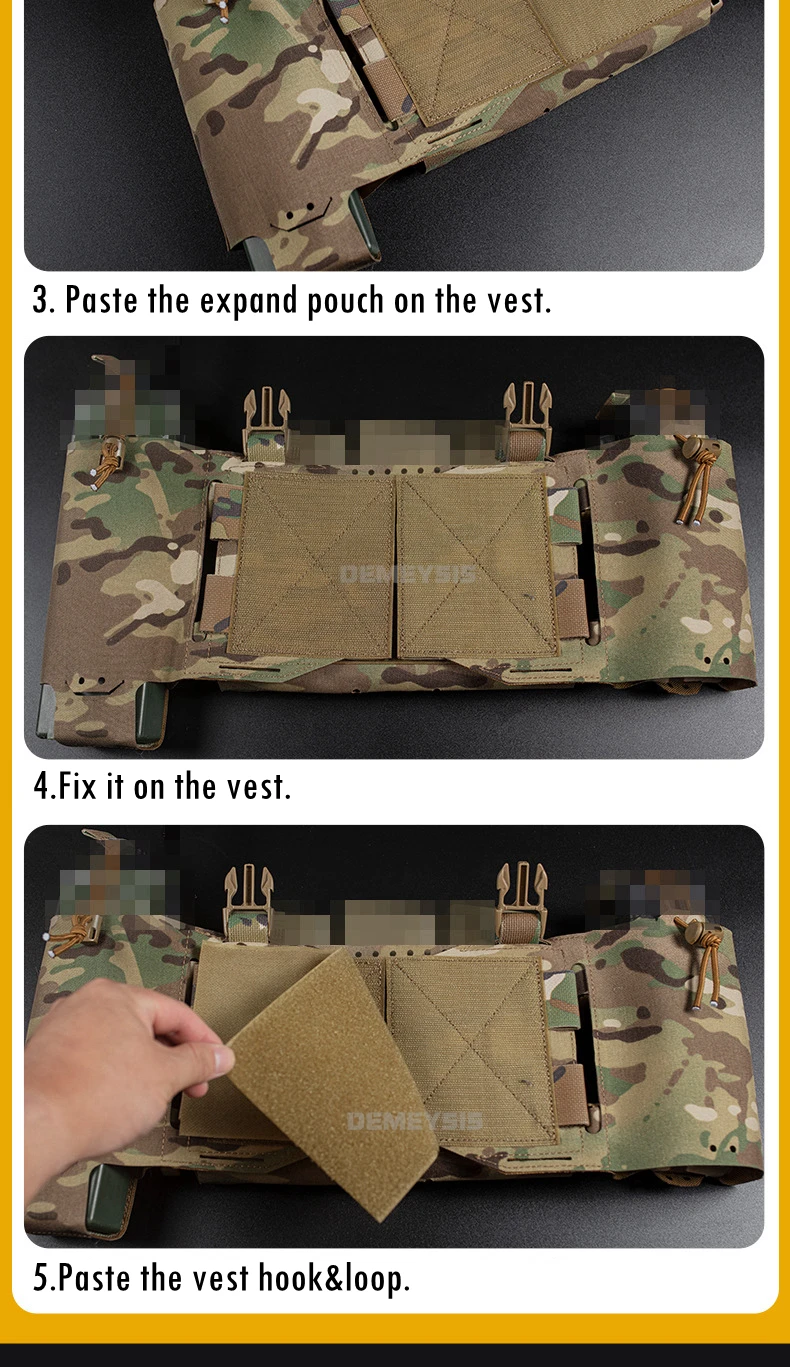 3. Paste the expand pouch on the vest.

DEMEYSIS

4.Fix it on the vest.

DEMEYSIS

5.Paste the vest hook&loop.