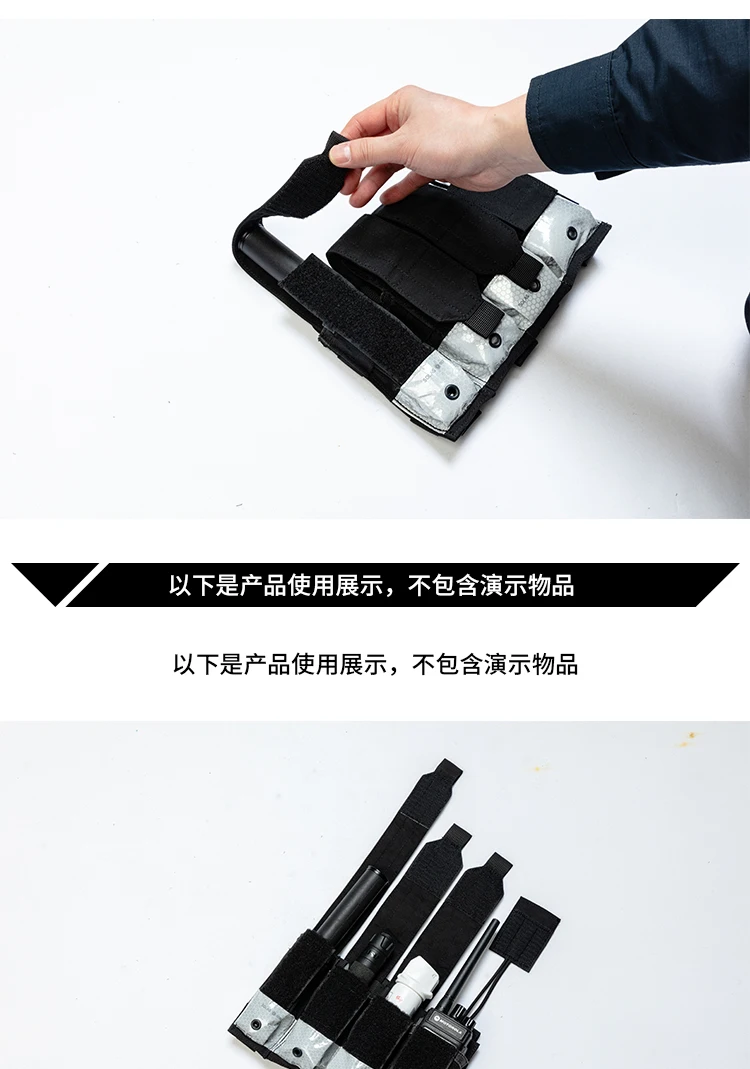 以下是产品使用展示，不包含演示物品

以下是产品使用展示，不包含演示物品