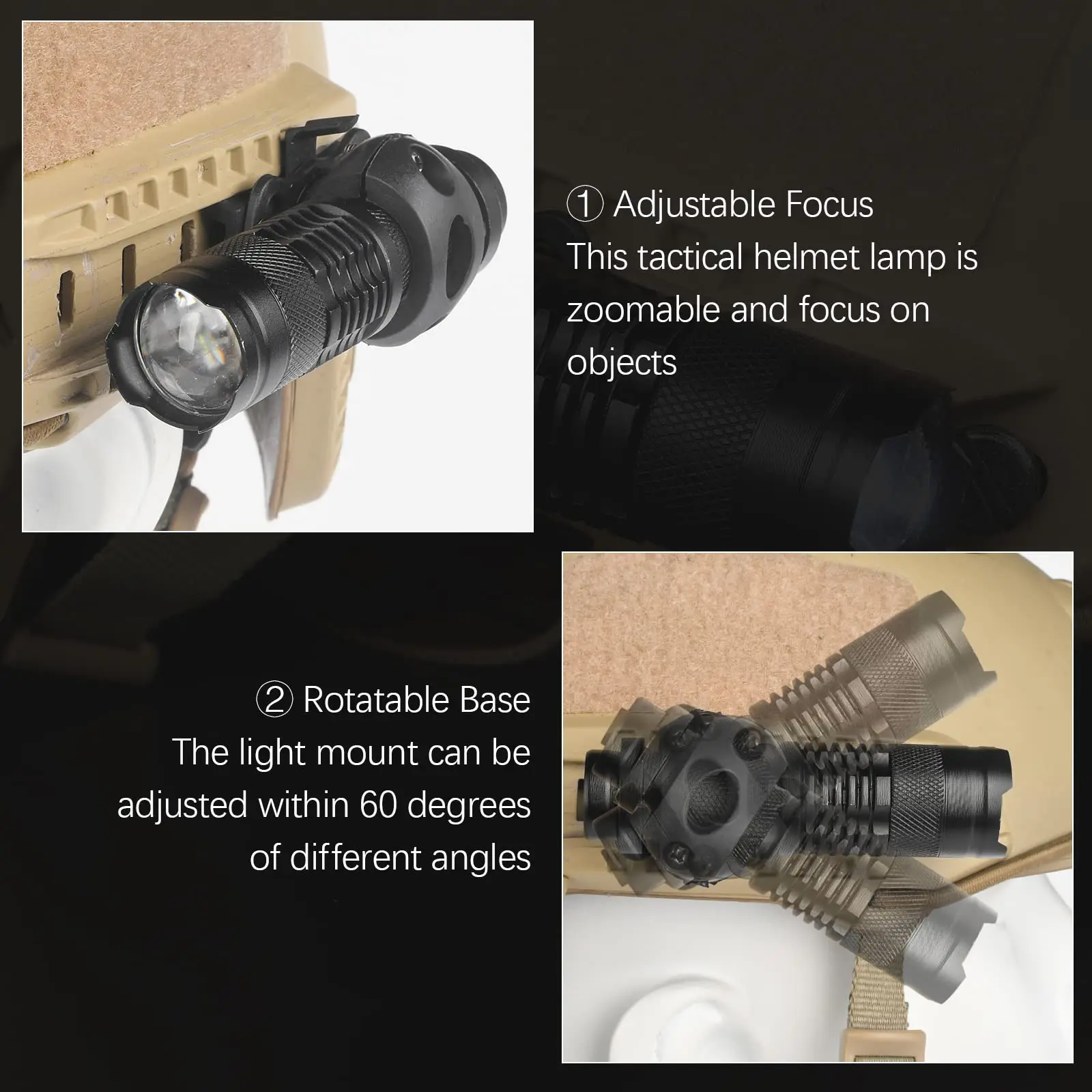 ① Adjustable Focus
This tactical helmet lamp is zoomable and focus on objects

② Rotatable Base
The light mount can be adjusted within 60 degrees of different angles