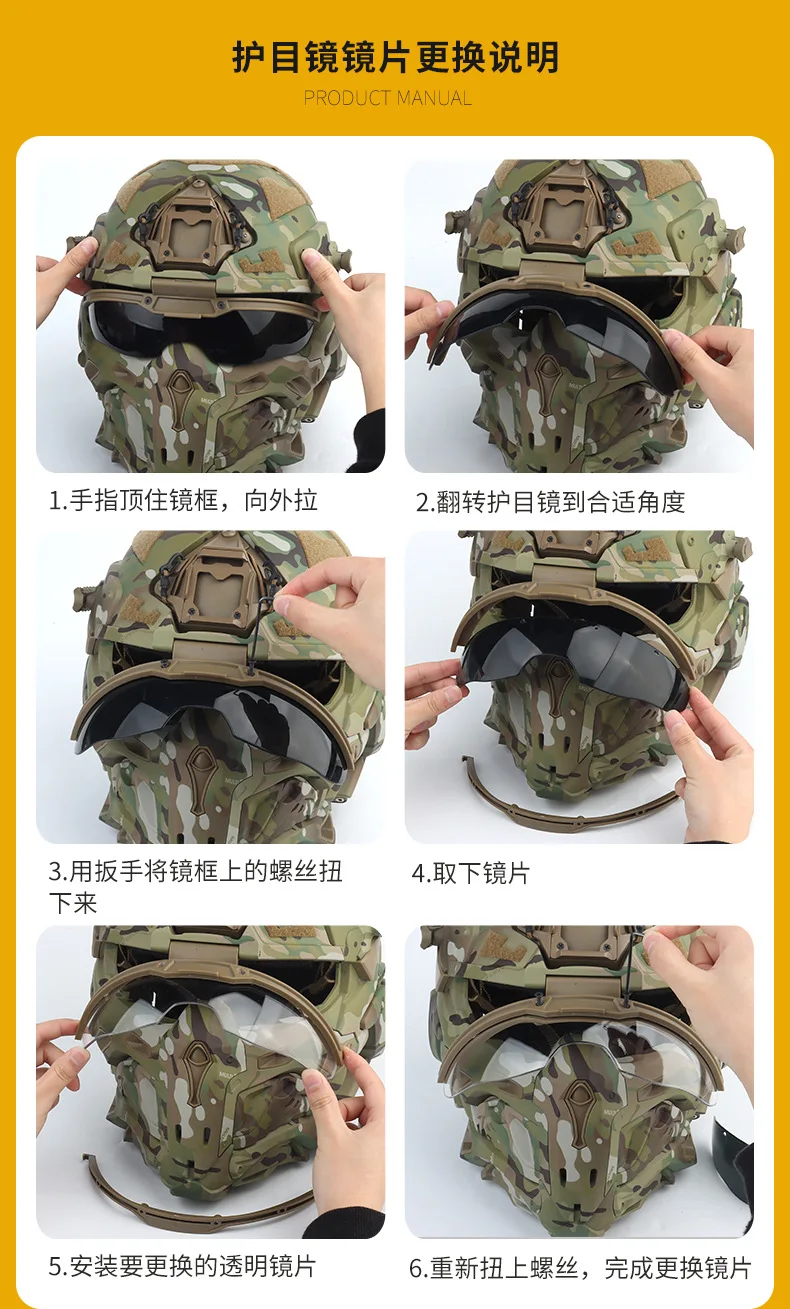 护目镜镜片更换说明

PRODUCT MANUAL

1.手指顶住镜框，向外拉

2.翻转护目镜到合适角度

3.用扳手将镜框上的螺丝扭下来

4.取下镜片

5.安装要更换的透明镜片

6.重新扭上螺丝，完成更换镜片