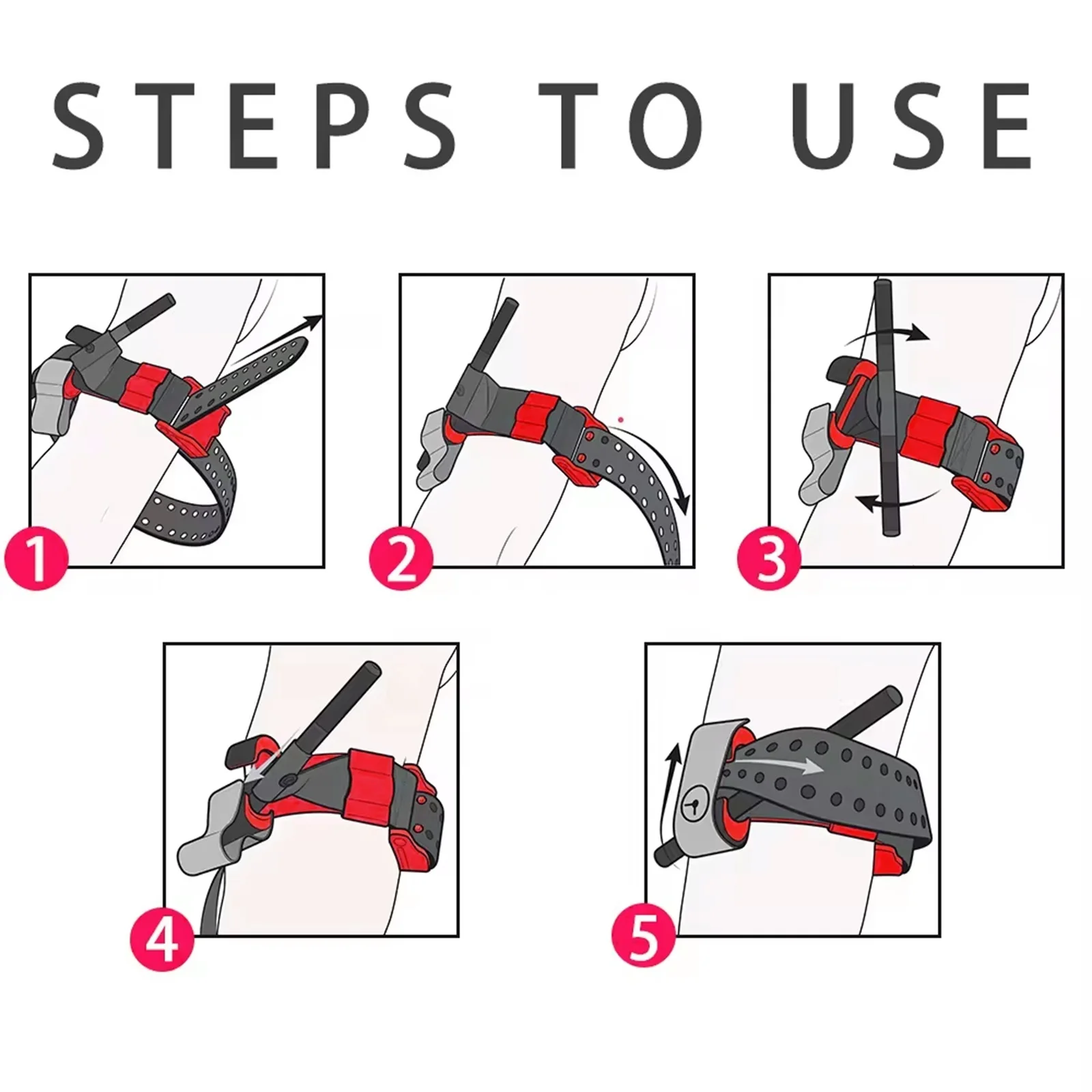 STEPS TO USE

1

2

3

4

5