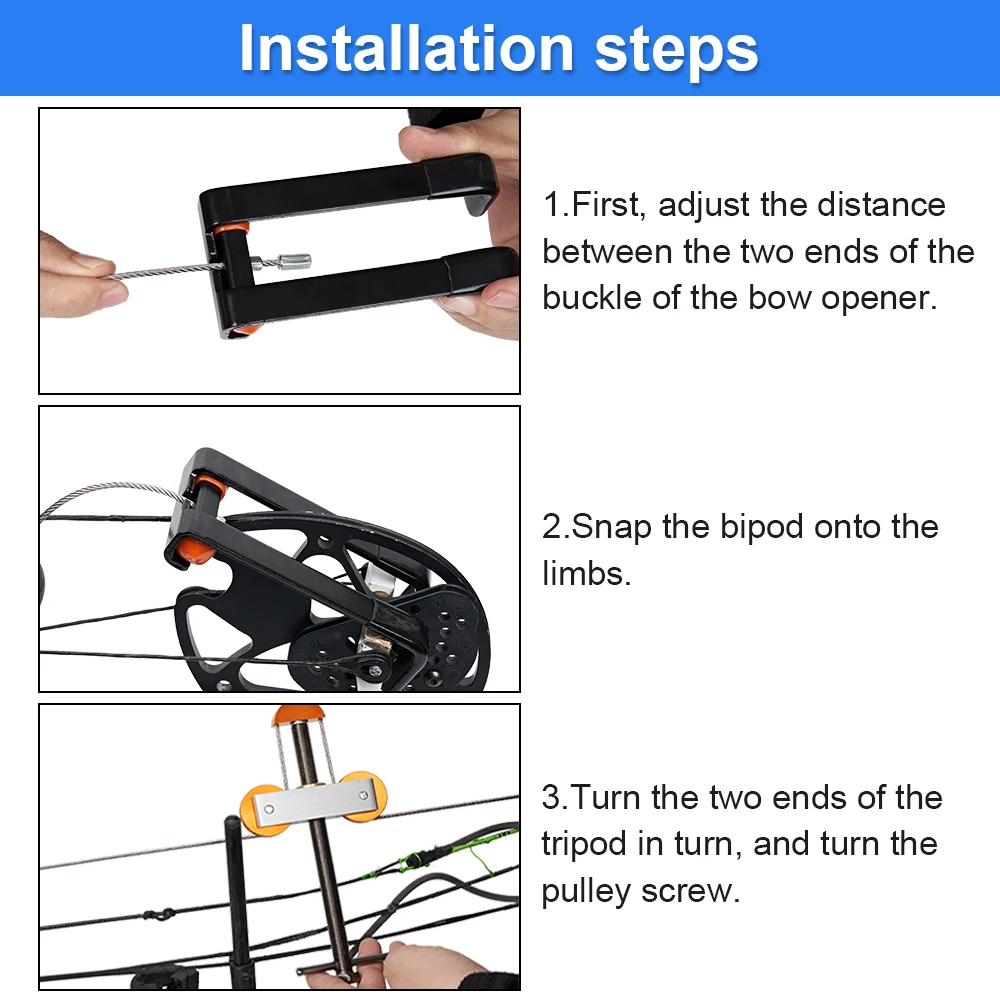 Installation steps

1.First, adjust the distance between the two ends of the buckle of the bow opener.

2.Snap the bipod onto the limbs.

3.Turn the two ends of the tripod in turn, and turn the pulley screw.