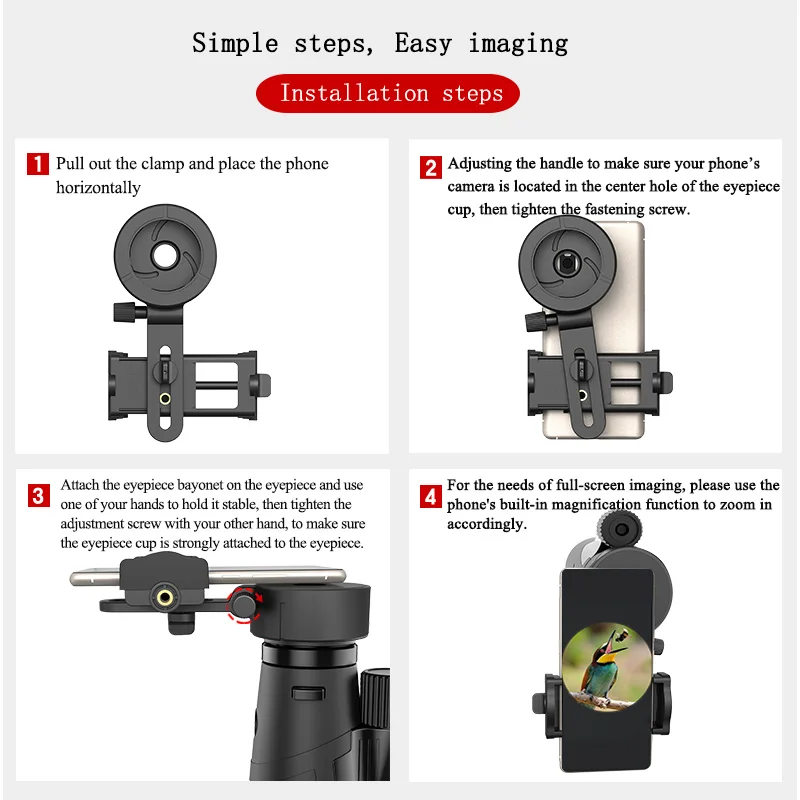 Simple steps, Easy imaging

Installation steps

1 Pull out the clamp and place the phone horizontally

2 Adjusting the handle to make sure your phone's camera is located in the center hole of the eyepiece cup, then tighten the fastening screw.

3 Attach the eyepiece bayonet on the eyepiece and use one of your hands to hold it stable, then tighten the adjustment screw with your other hand, to make sure the eyepiece cup is strongly attached to the eyepiece.

4 For the needs of full-screen imaging, please use the phone's built-in magnification function to zoom in accordingly.