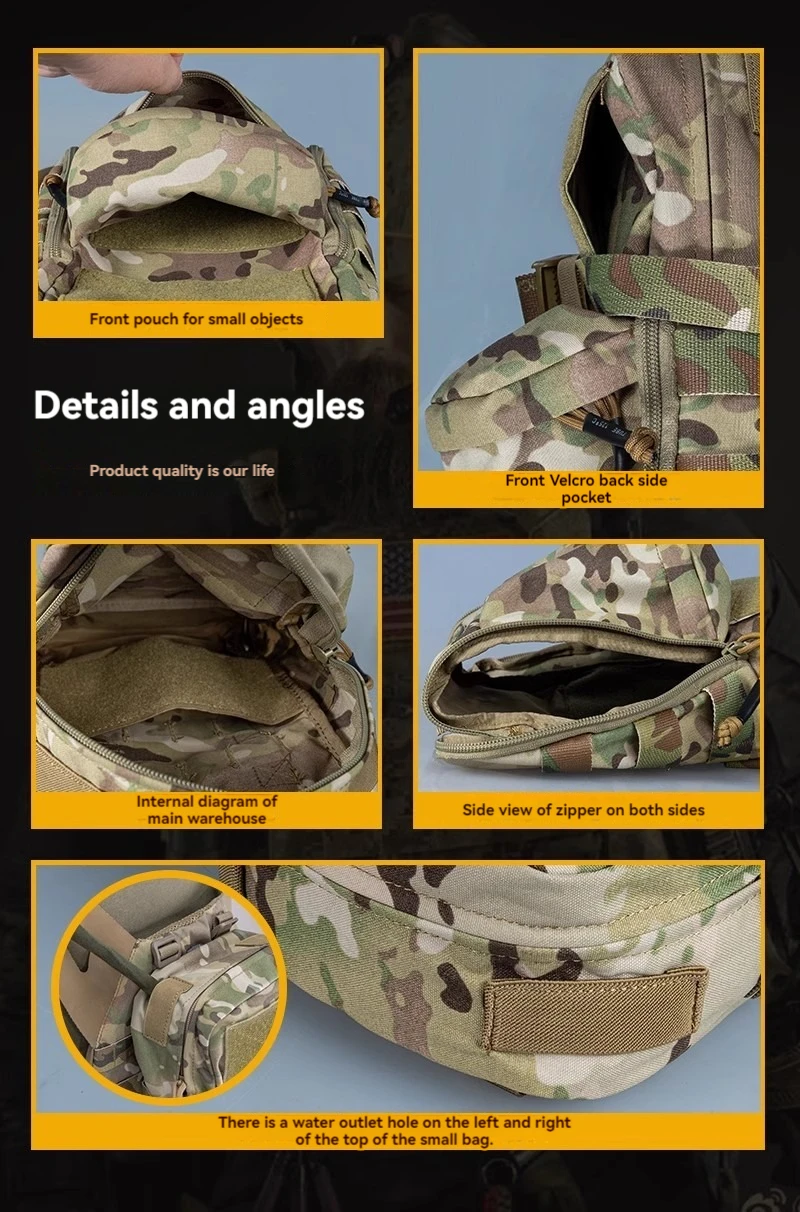 Front pouch for small objects

Details and angles

Product quality is our life

Front Velcro back side pocket

Internal diagram of main warehouse

Side view of zipper on both sides

There is a water outlet hole on the left and right of the top of the small bag.