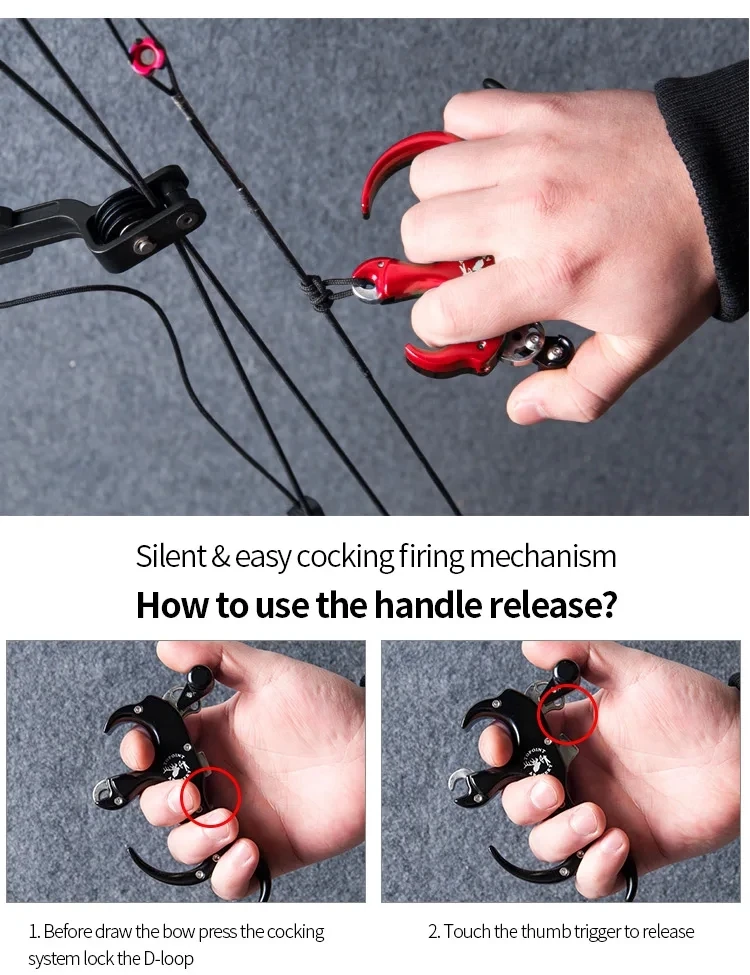 Silent & easy cocking firing mechanism

How to use the handle release?

1. Before draw the bow press the cocking system lock the D-loop

2. Touch the thumb trigger to release