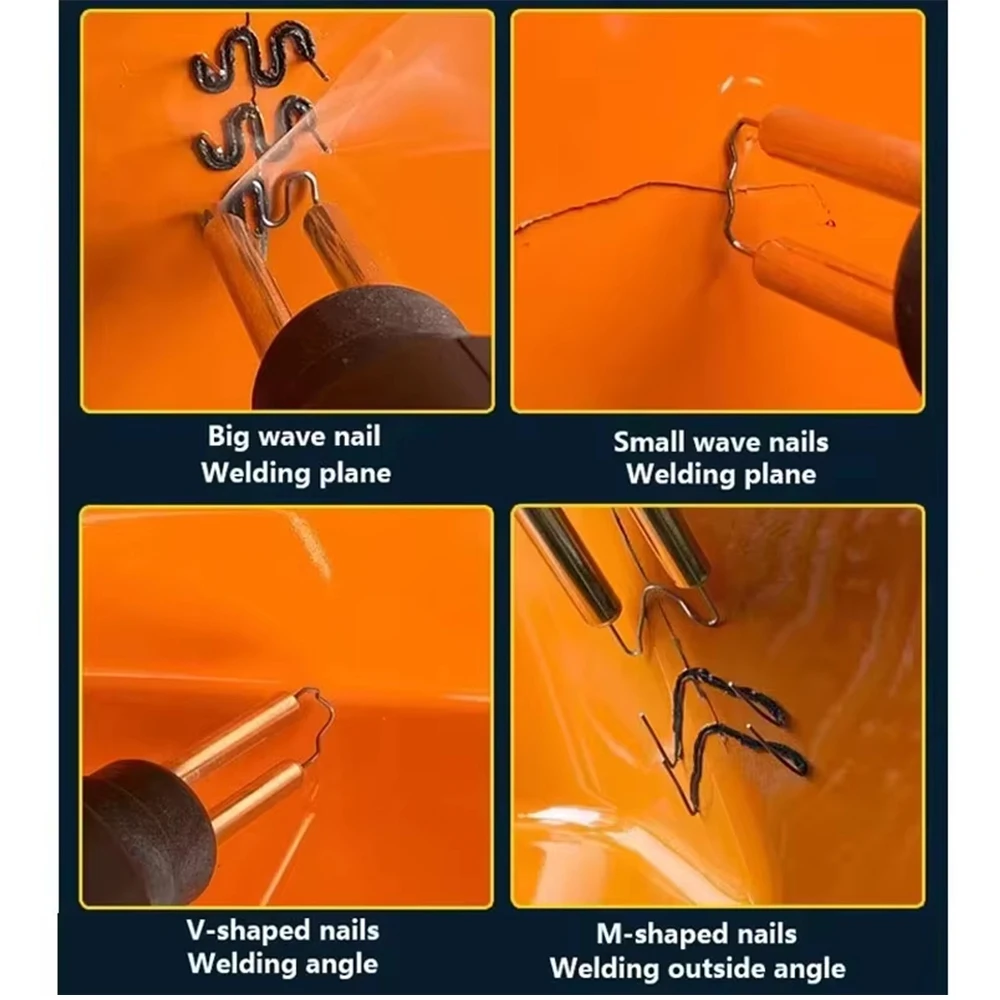 Big wave nail
Welding plane

Small wave nails
Welding plane

V-shaped nails
Welding angle

M-shaped nails
Welding outside angle