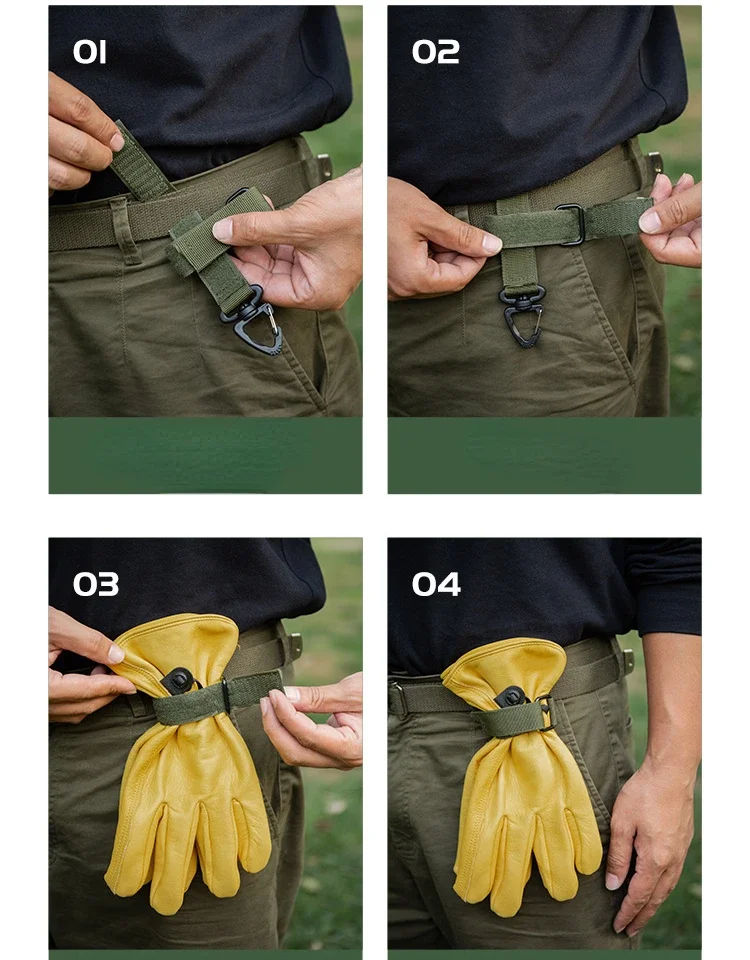 01

02

03

04