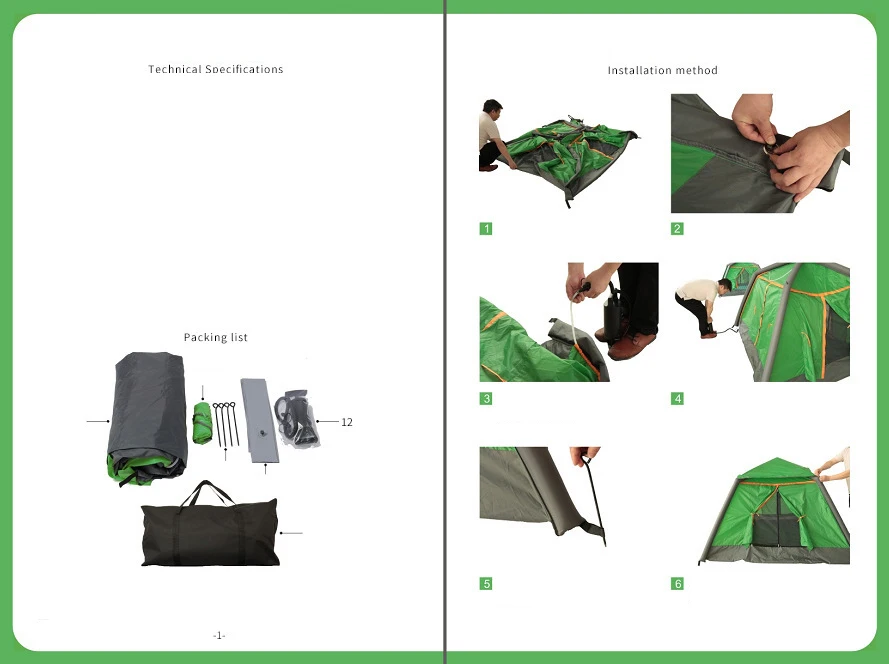 Technical Specifications

Packing list

12

-1-

Installation method

1

2

3

4

5

6