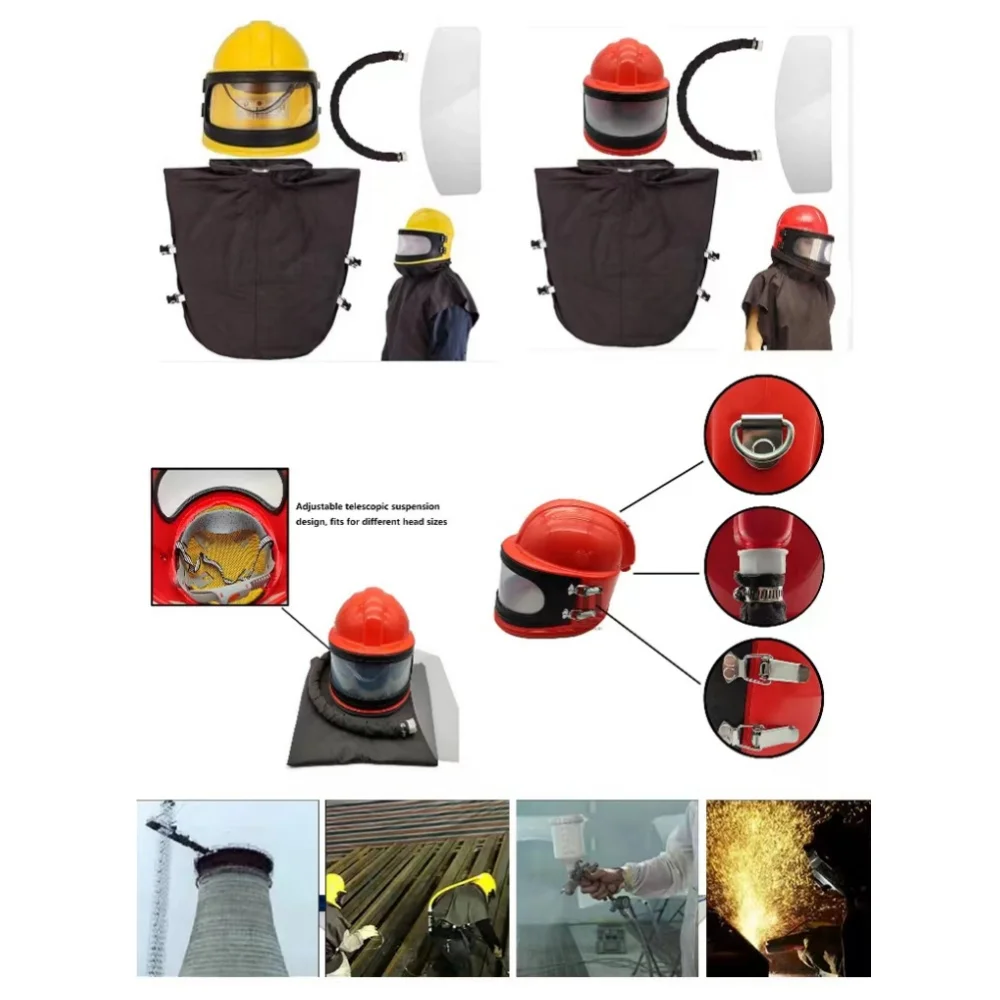 Adjustable telescopic suspension design, fits for different head sizes