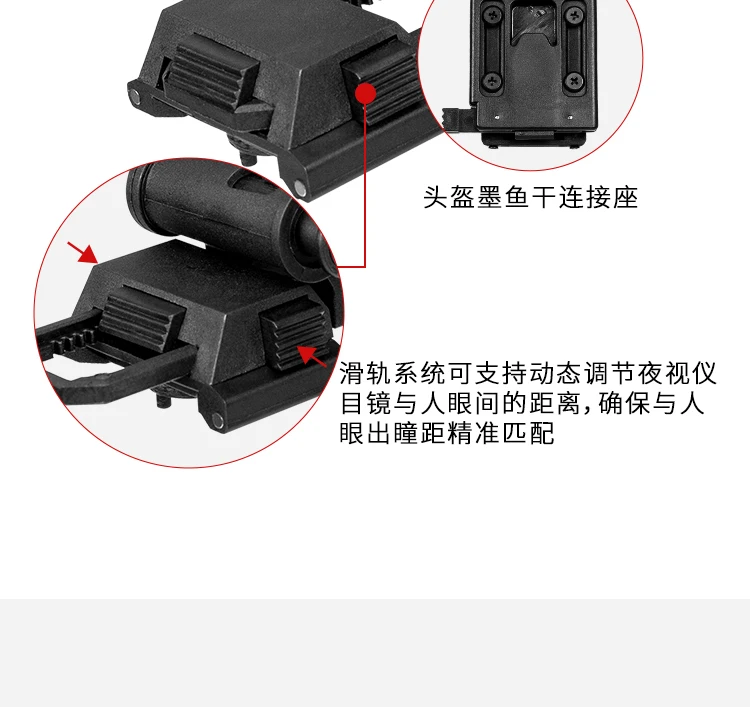 头盔墨鱼干连接座

滑轨系统可支持动态调节夜视仪目镜与人眼间的距离，确保与人眼出瞳距精准匹配