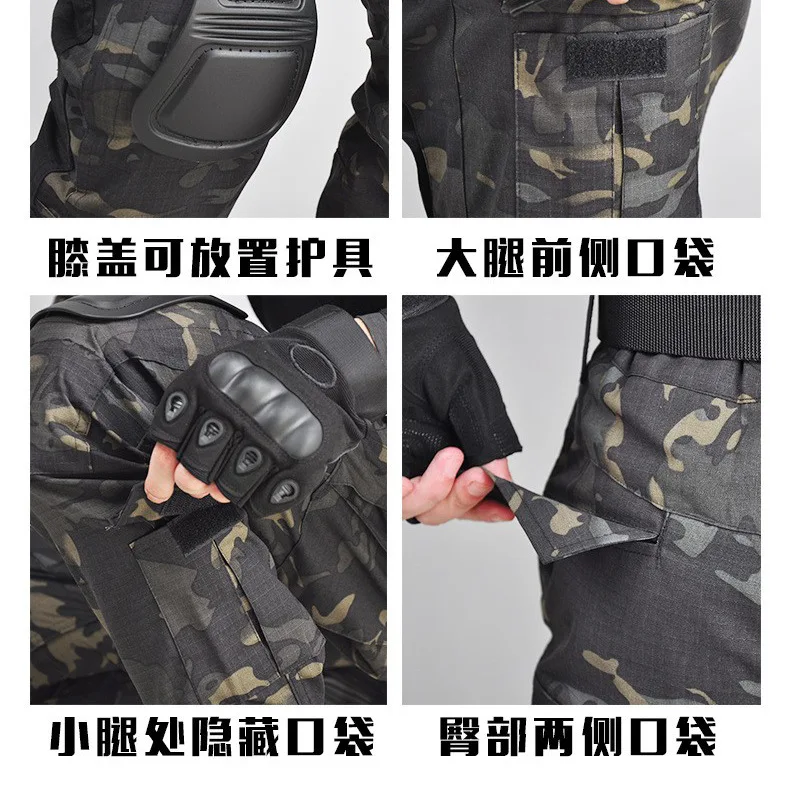 膝盖可放置护具

大腿前侧口袋

小腿处隐藏口袋

臀部两侧口袋