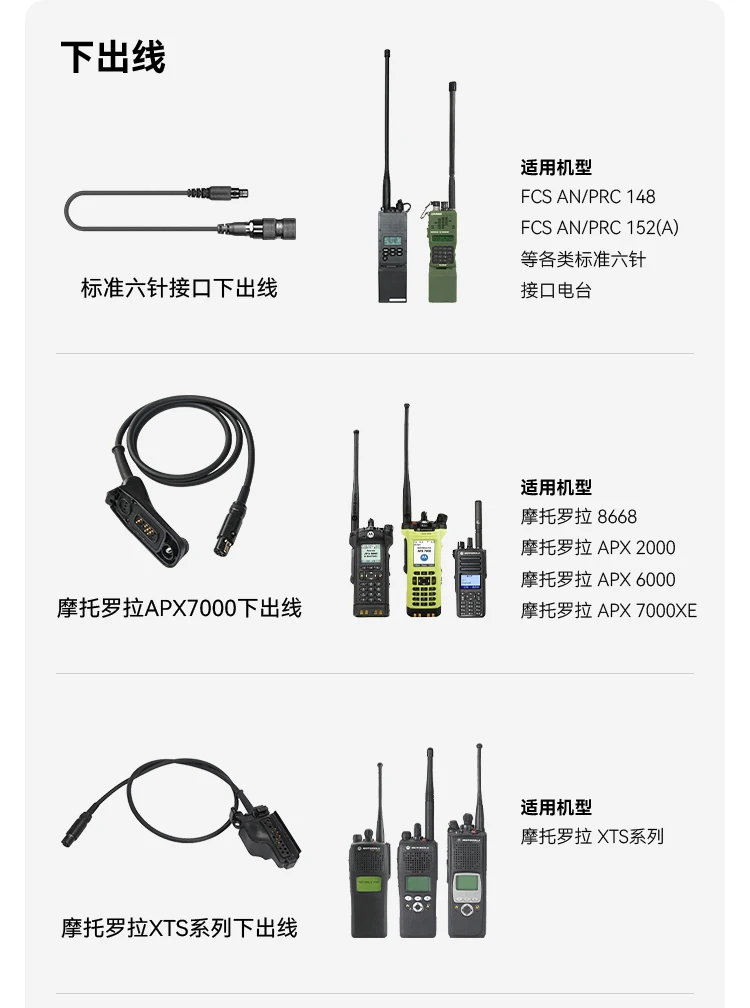 下出线

标准六针接口下出线

适用机型
FCS AN/PRC 148
FCS AN/PRC 152(A)
等各类标准六针
接口电台

摩托罗拉APX7000下出线

适用机型
摩托罗拉 8668
摩托罗拉 APX 2000
摩托罗拉 APX 6000
摩托罗拉 APX 7000XE

摩托罗拉XTS系列下出线

适用机型
摩托罗拉 XTS系列