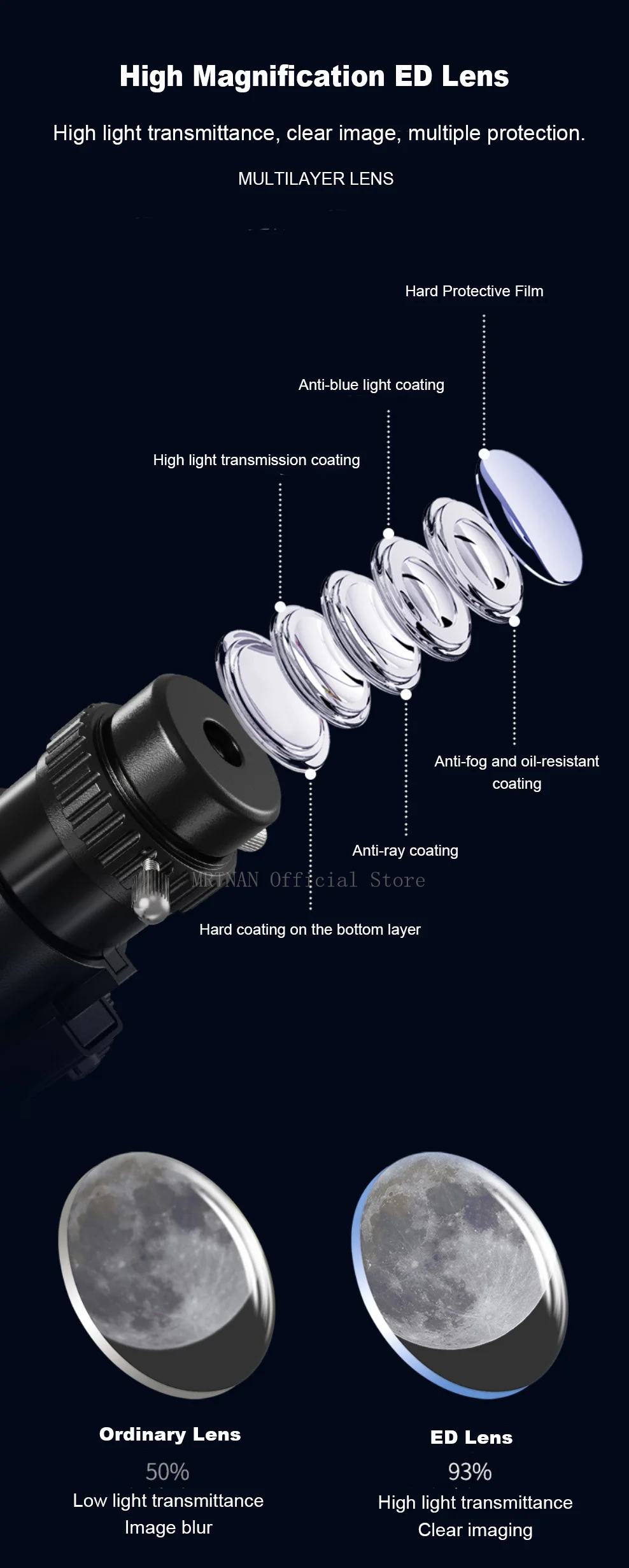 High Magnification ED Lens

High light transmittance, clear image, multiple protection.

MULTILAYER LENS

Hard Protective Film

Anti-blue light coating

High light transmission coating

Anti-fog and oil-resistant coating

Anti-ray coating

MRINAN Official Store

Hard coating on the bottom layer

Ordinary Lens
50%
Low light transmittance
Image blur

ED Lens
93%
High light transmittance
Clear imaging