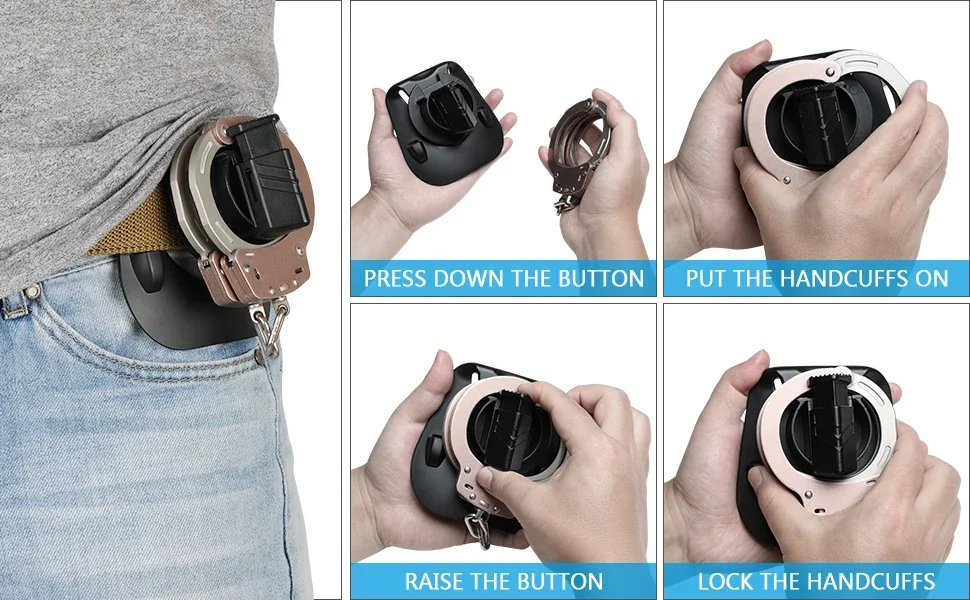 PRESS DOWN THE BUTTON

PUT THE HANDCUFFS ON

RAISE THE BUTTON

LOCK THE HANDCUFFS