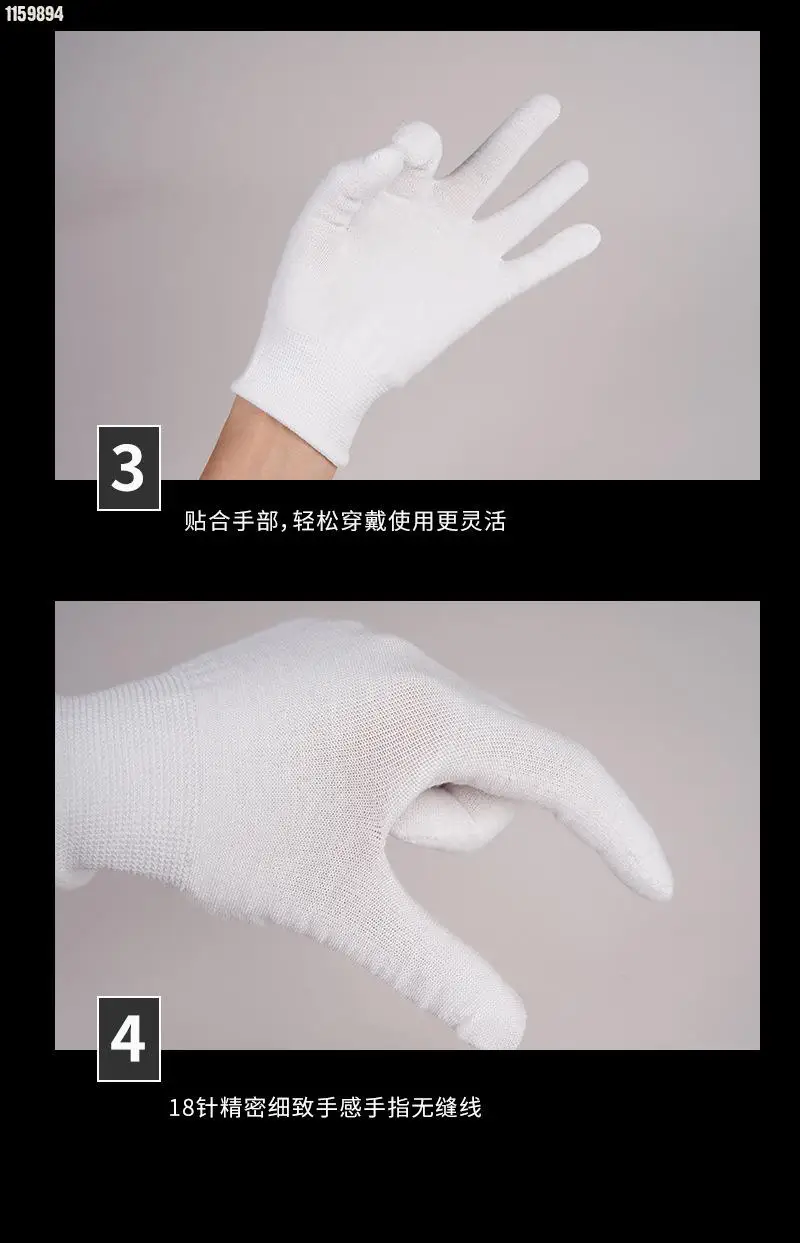 1159894

3

贴合手部,轻松穿戴使用更灵活

4

18针精密细致手感手指无缝线