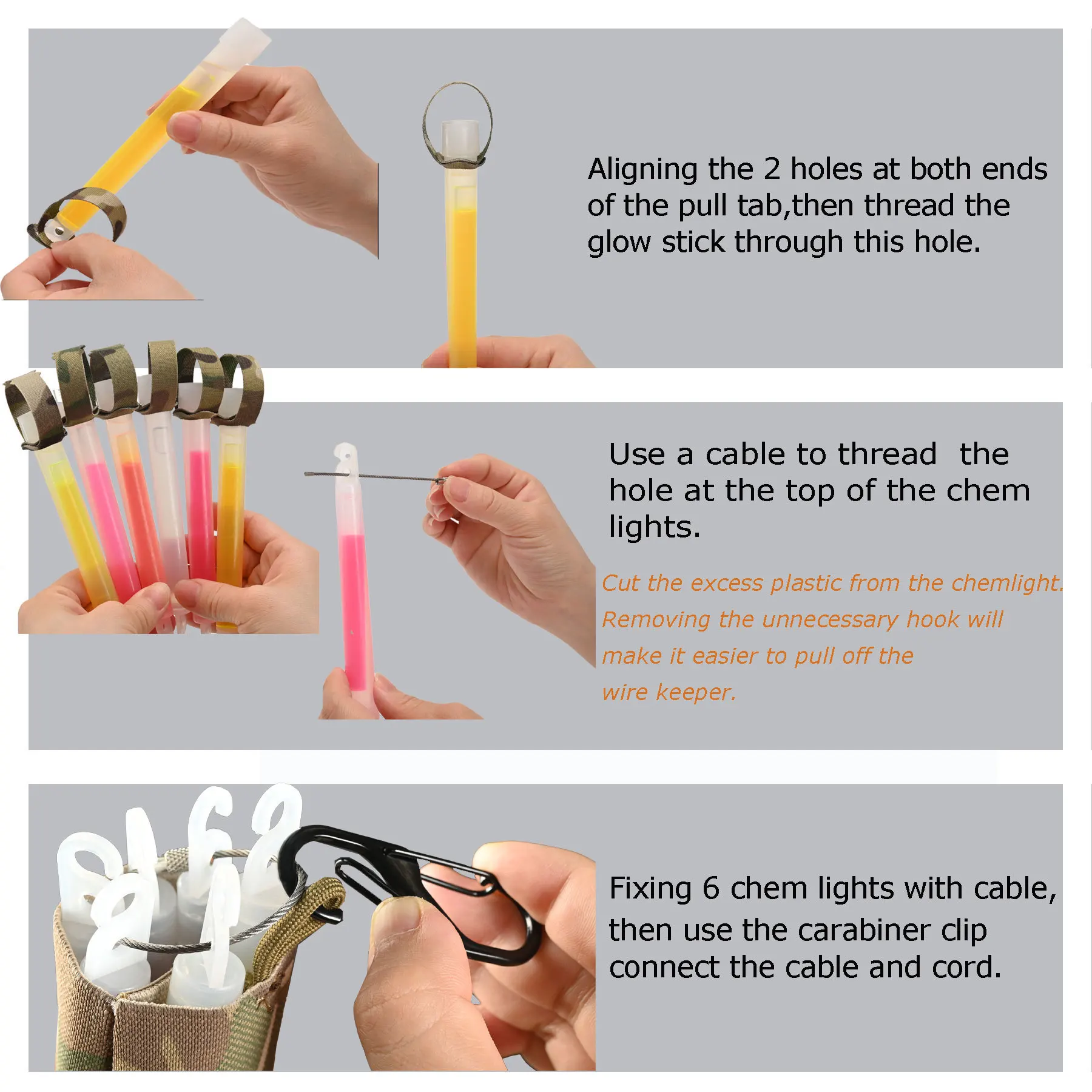 Aligning the 2 holes at both ends of the pull tab,then thread the glow stick through this hole.

Use a cable to thread the hole at the top of the chem lights.

Cut the excess plastic from the chemlight. Removing the unnecessary hook will make it easier to pull off the wire keeper.

Fixing 6 chem lights with cable, then use the carabiner clip connect the cable and cord.