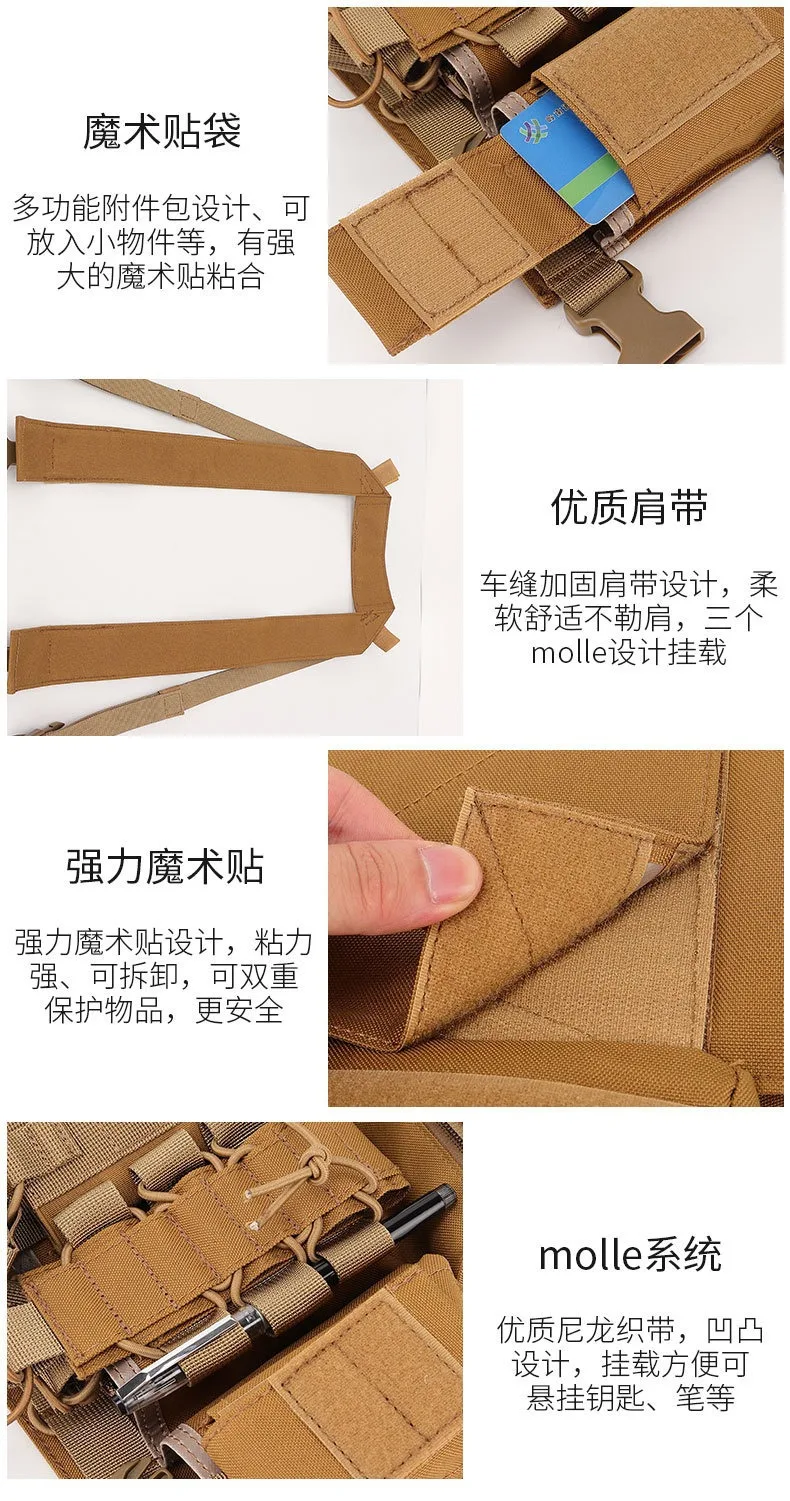 魔术贴袋

多功能附件包设计、可放入小物件等，有强大的魔术贴粘合

优质肩带

车缝加固肩带设计，柔软舒适不勒肩，三个molle设计挂载

强力魔术贴

强力魔术贴设计，粘力强、可拆卸，可双重保护物品，更安全

molle系统

优质尼龙织带，凹凸设计，挂载方便可悬挂钥匙、笔等