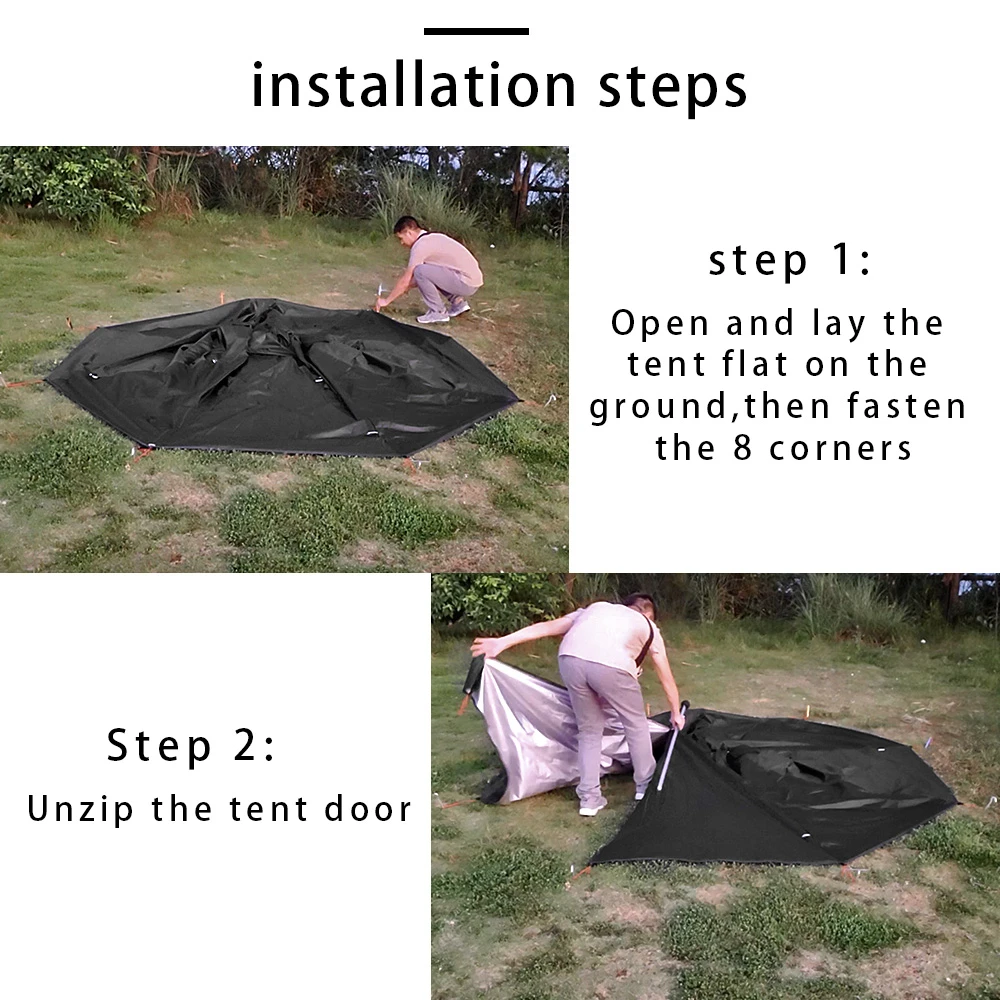 installation steps

step 1:
Open and lay the tent flat on the ground,then fasten the 8 corners

Step 2:
Unzip the tent door