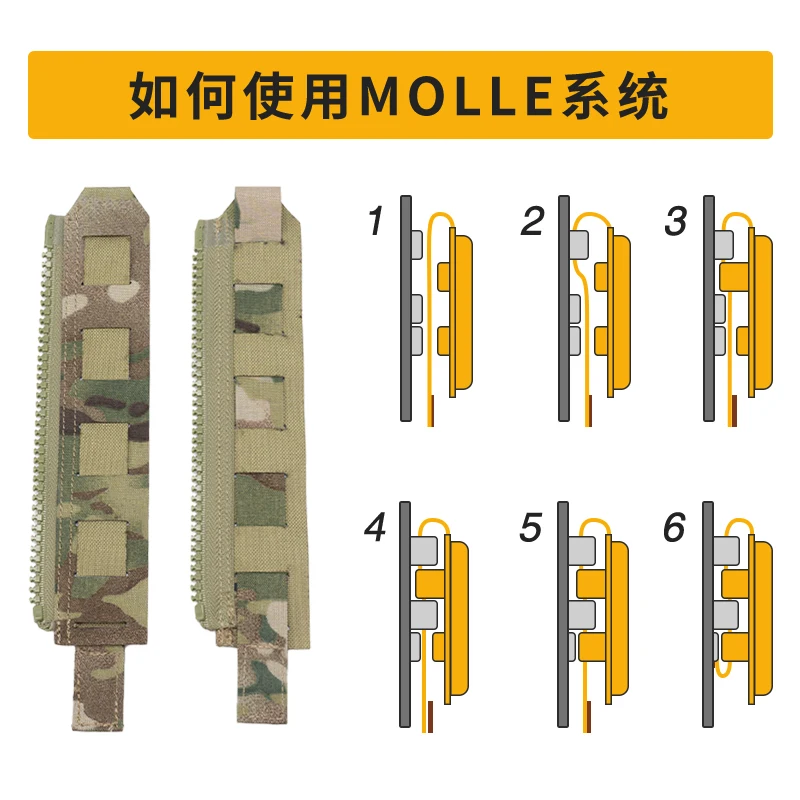 如何使用MOLLE系统

1
2
3
4
5
6