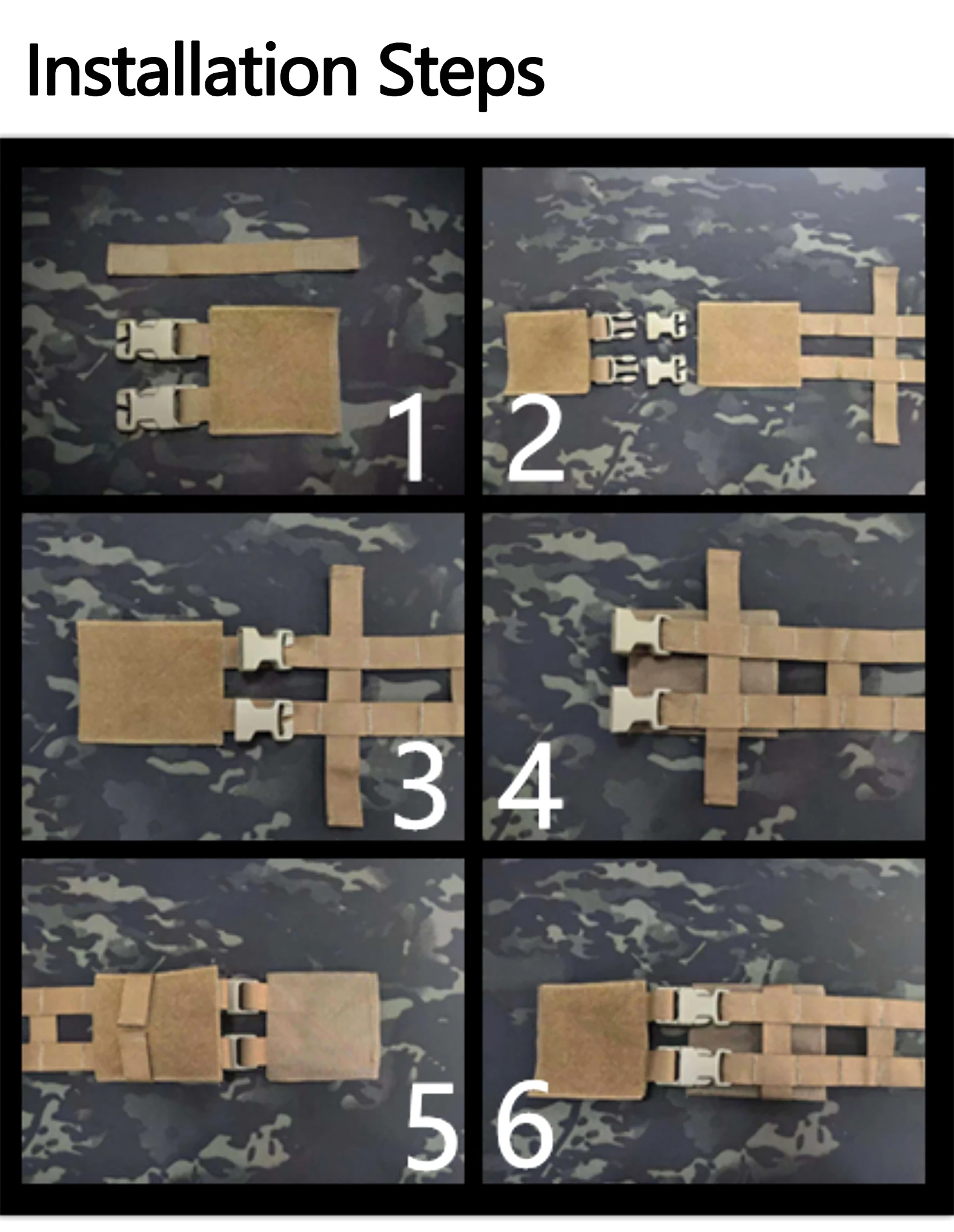 Installation Steps

1

2

3

4

5

6