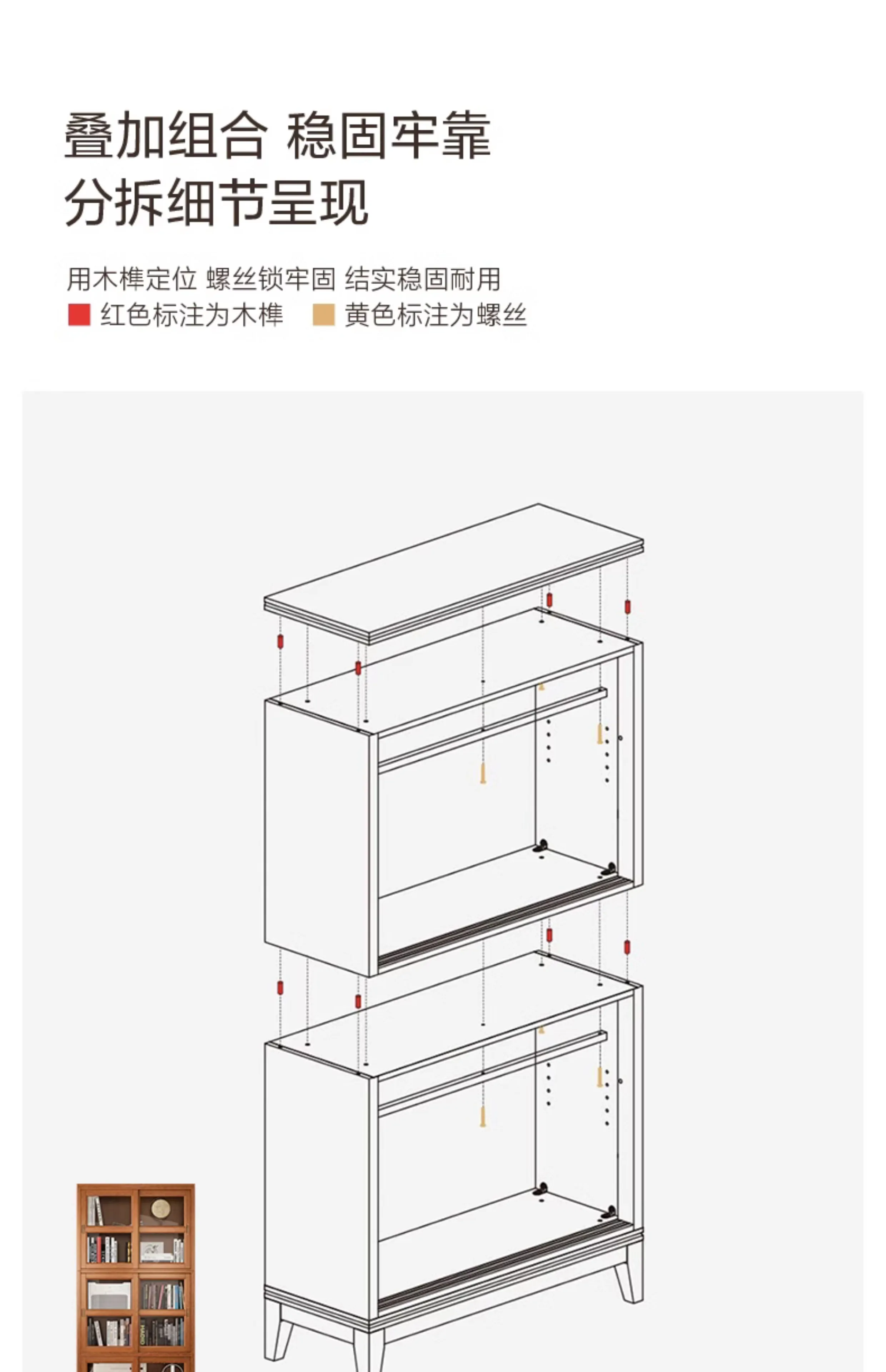 叠加组合 稳固牢靠
分拆细节呈现

用木榫定位 螺丝锁牢固 结实稳固耐用
红色标注为木榫 黄色标注为螺丝