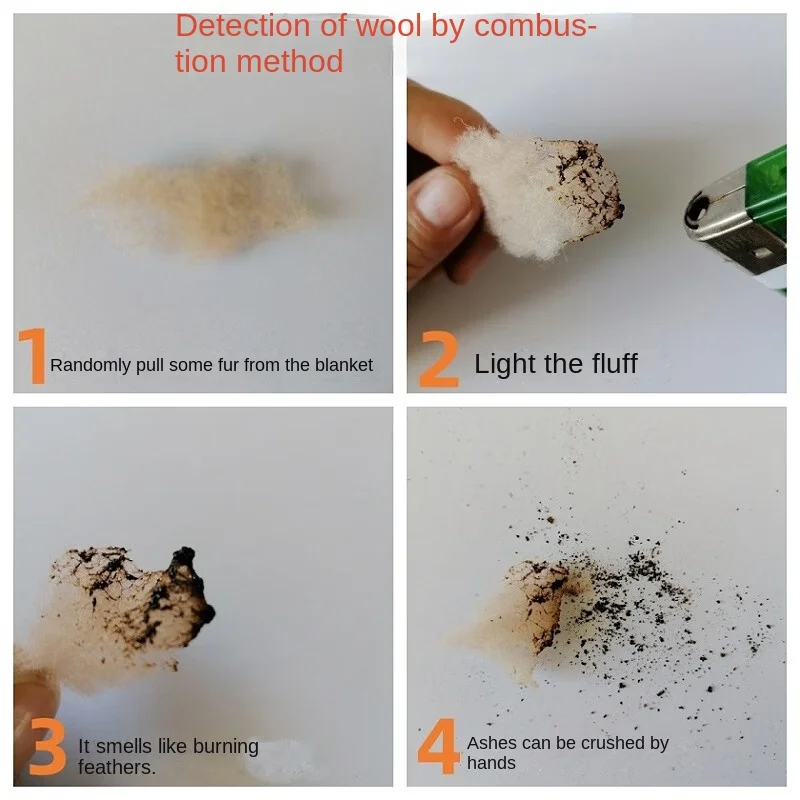 Detection of wool by combustion method

1 Randomly pull some fur from the blanket

2 Light the fluff

3 It smells like burning feathers.

4 Ashes can be crushed by hands